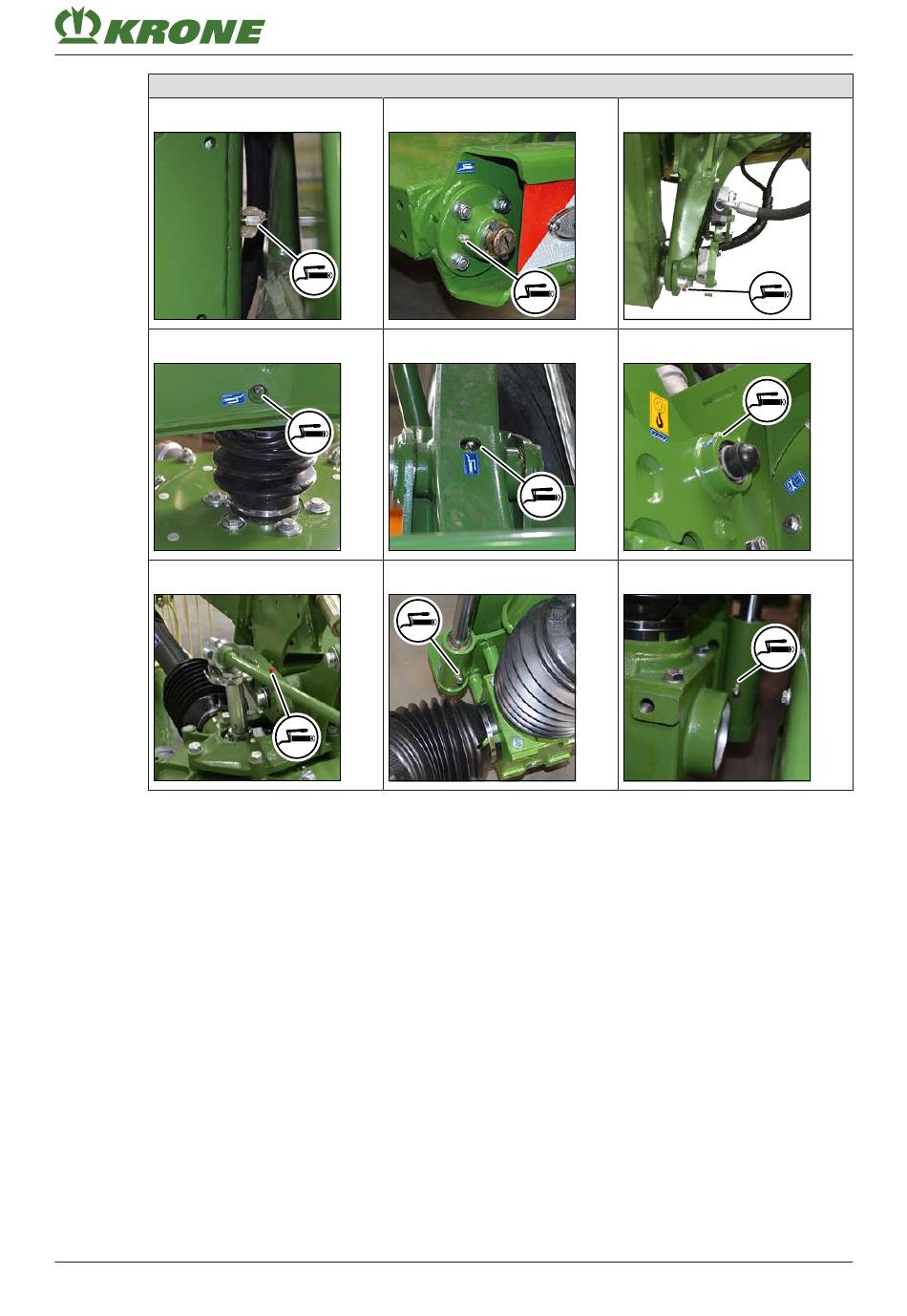 KRONE