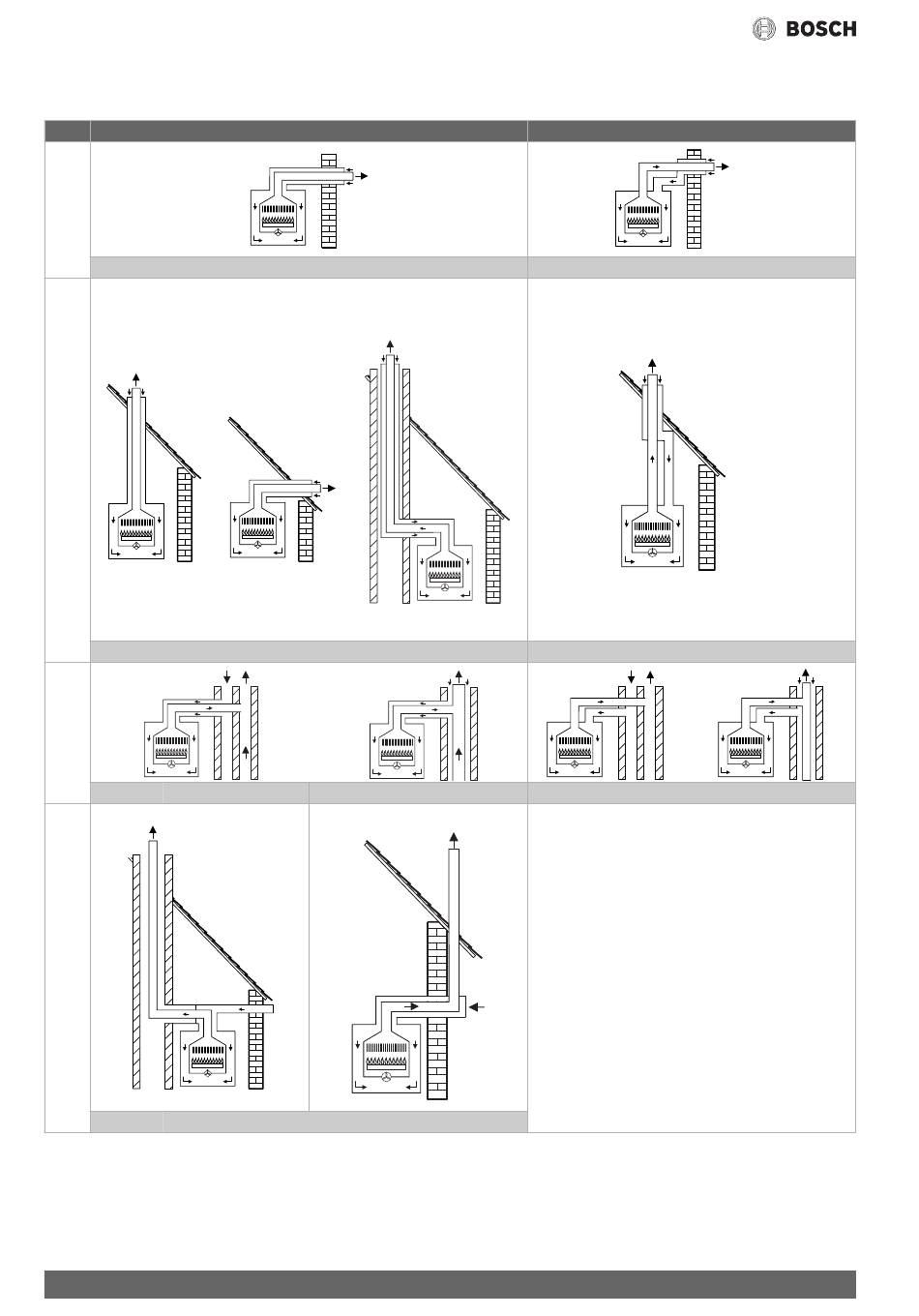 BOSCH