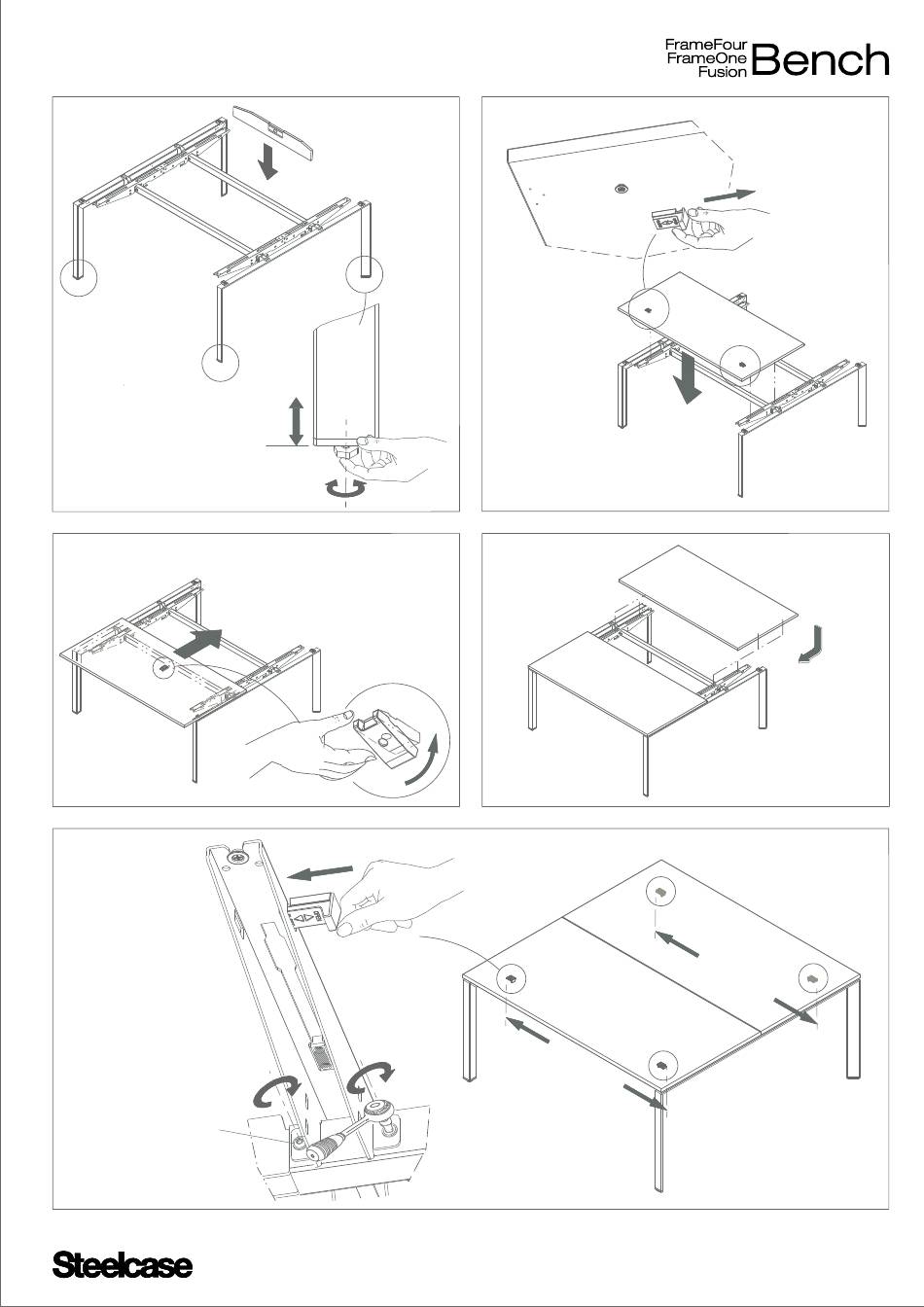 FrameFour
FrameOne
Fusion
Bench

Steelcase