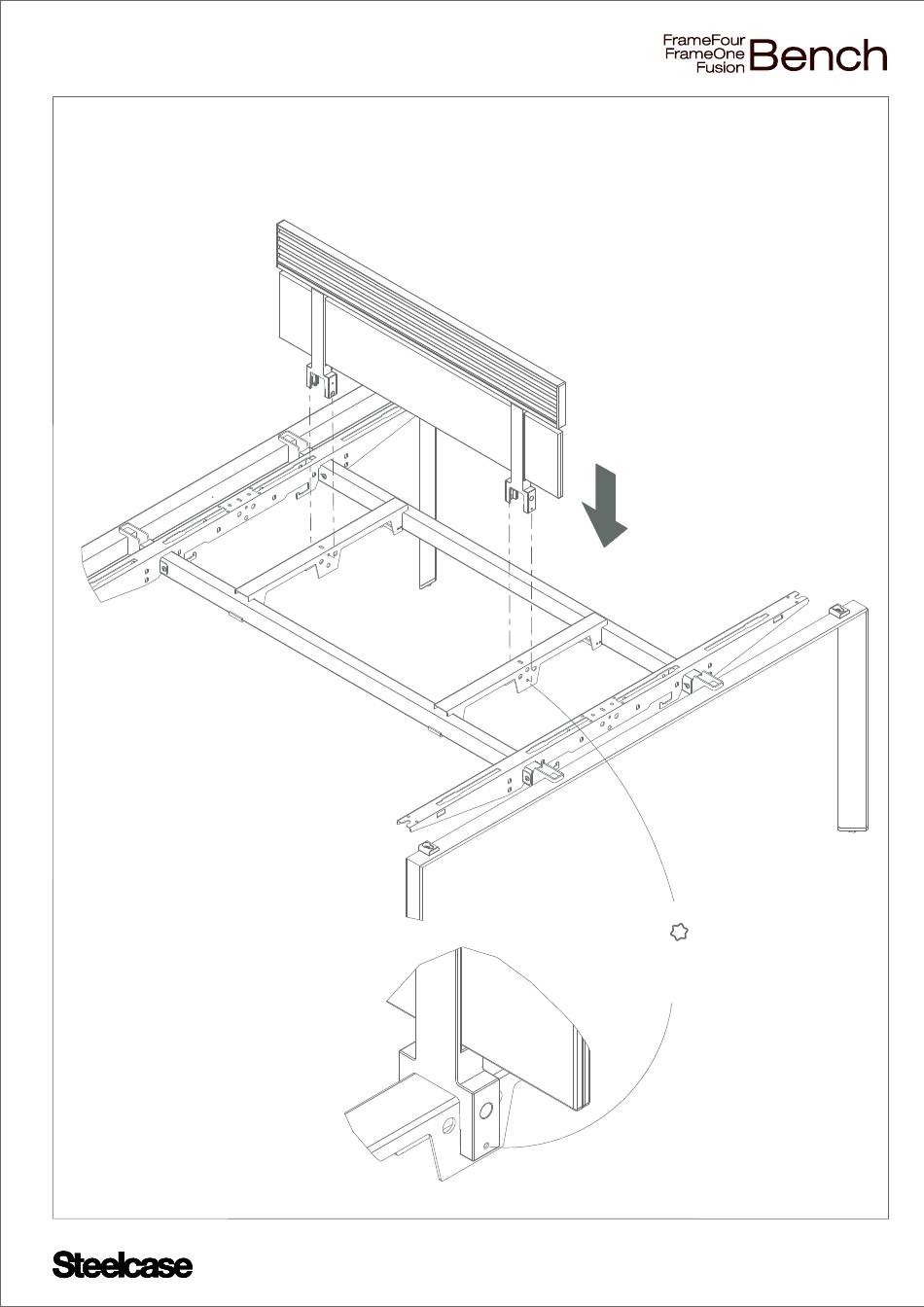 FrameFour
FrameOne
Fusion
Bench

Steelcase