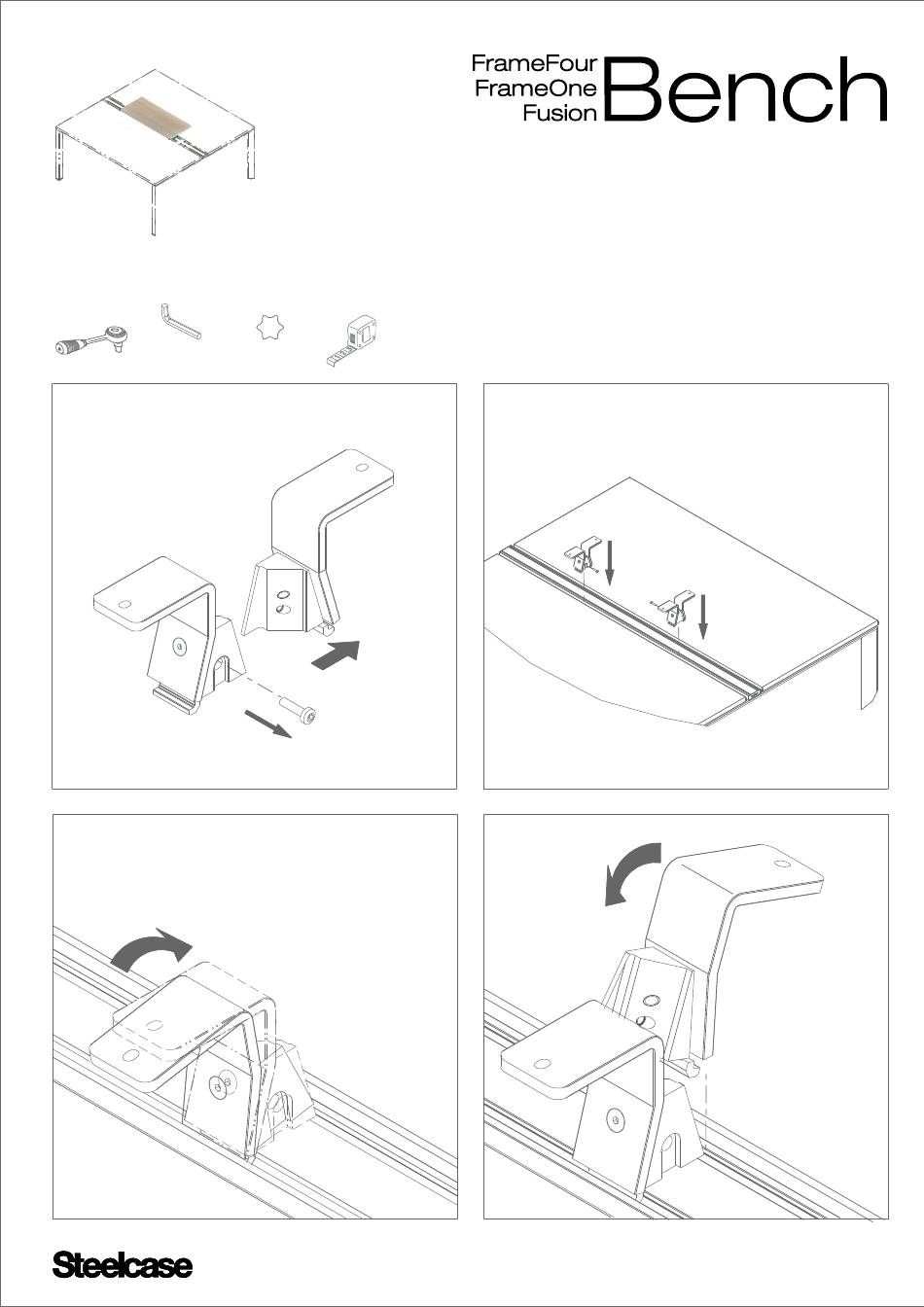 FrameFour
FrameOne
Fusion
Bench

Steelcase