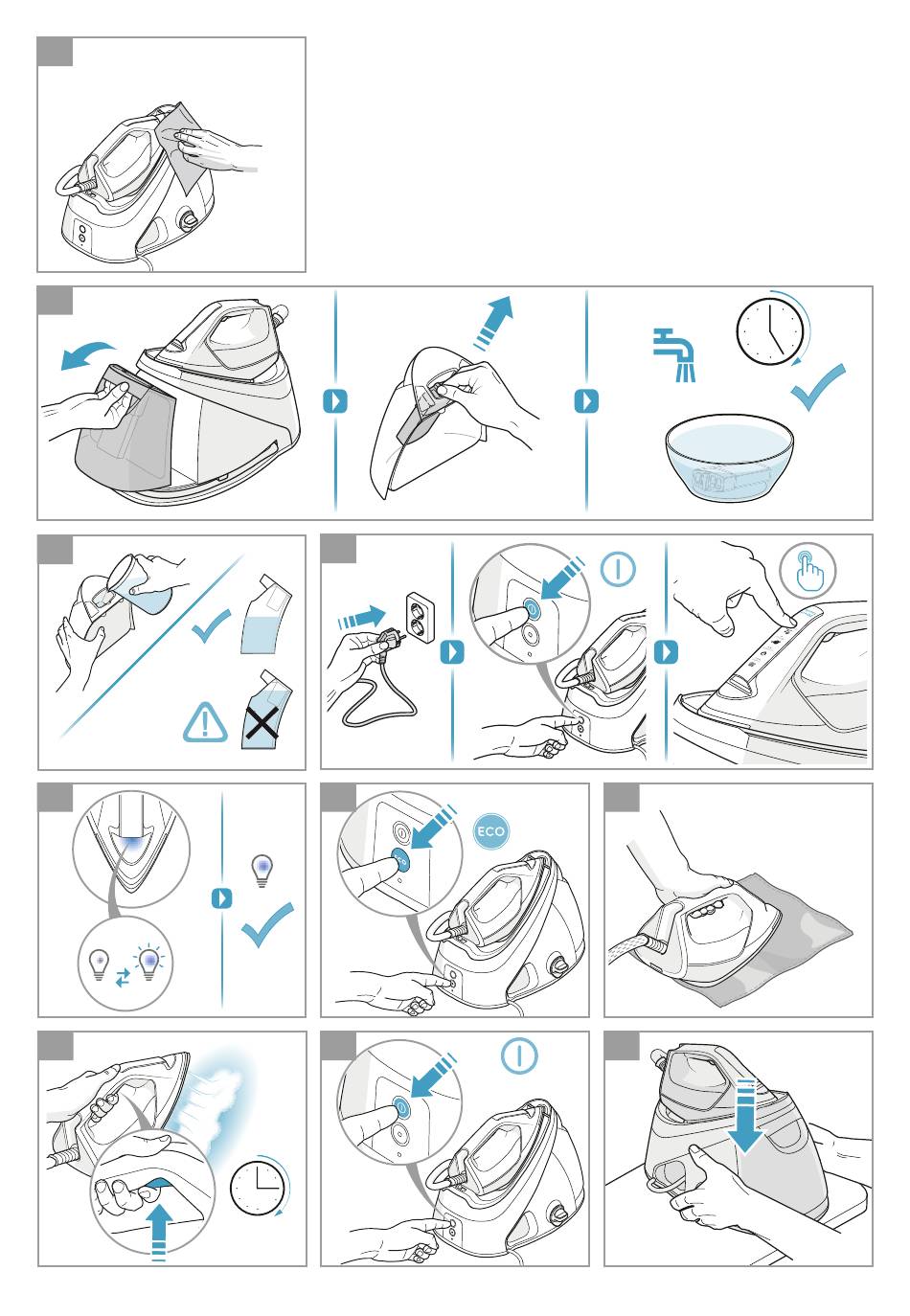 ECO