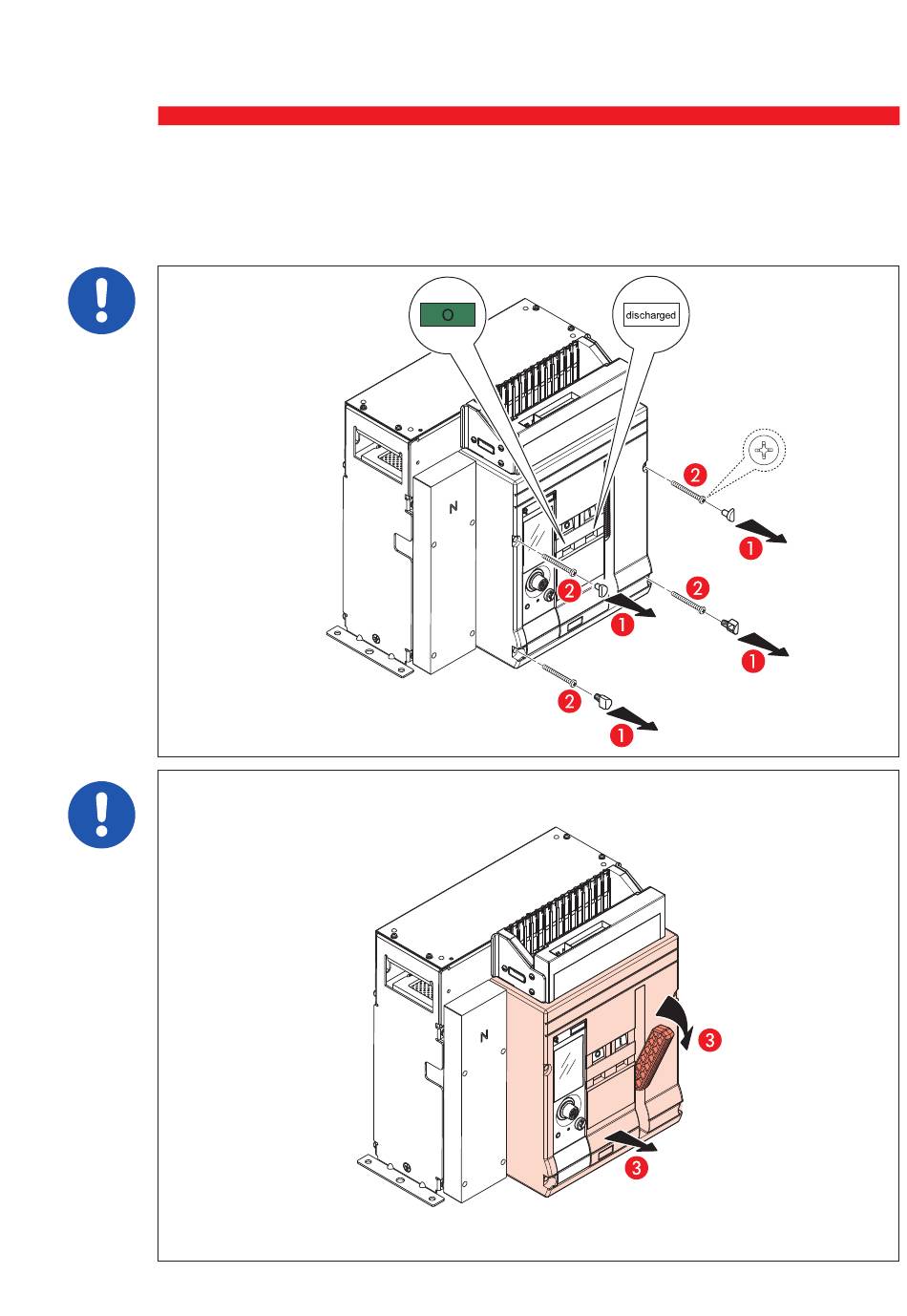 O

discharged

N

2

1

2

1

2

1

2

1

N

3

3