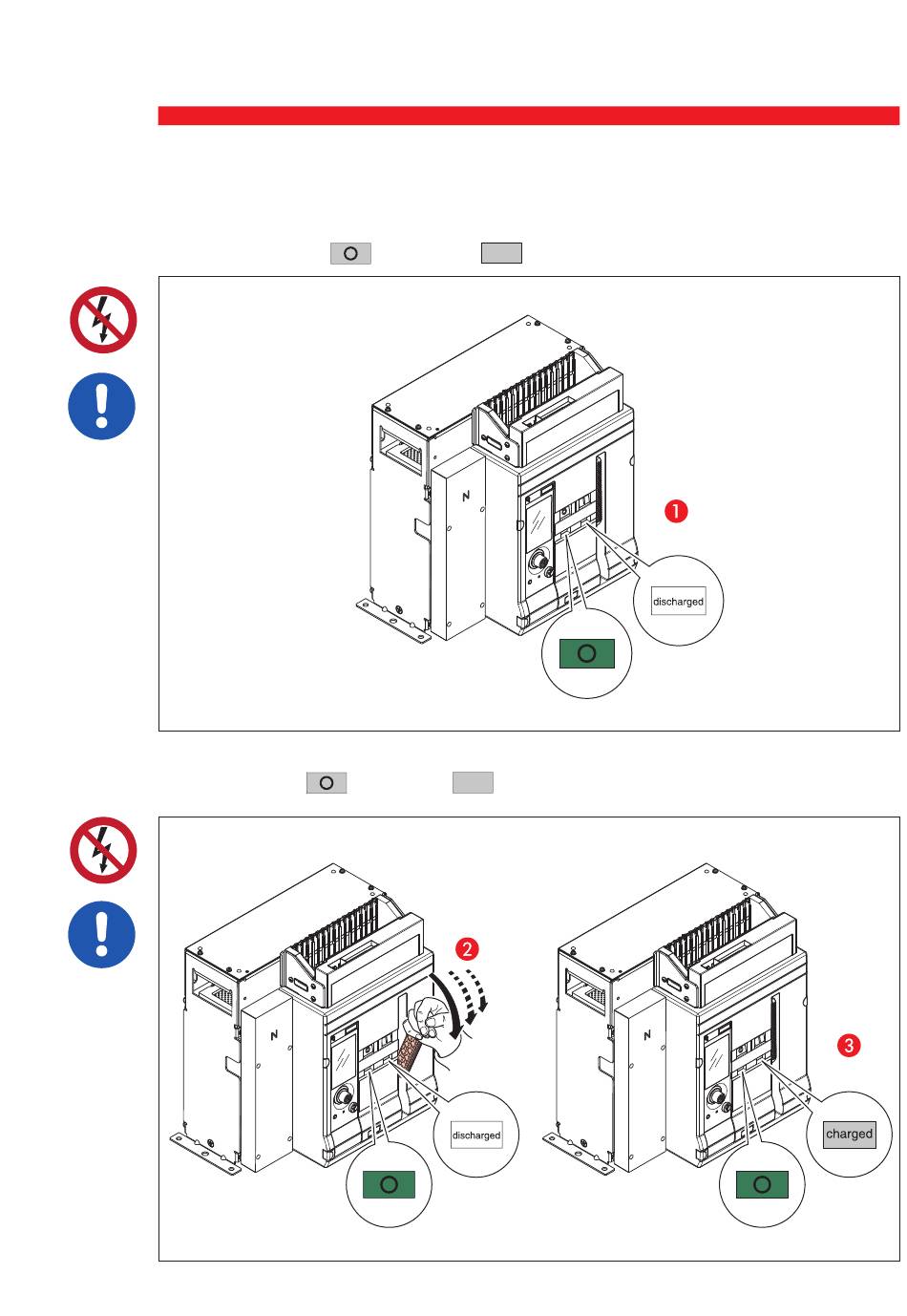 O

N

1

discharged

O

O

N

2

discharged

O

N

3

charged

O