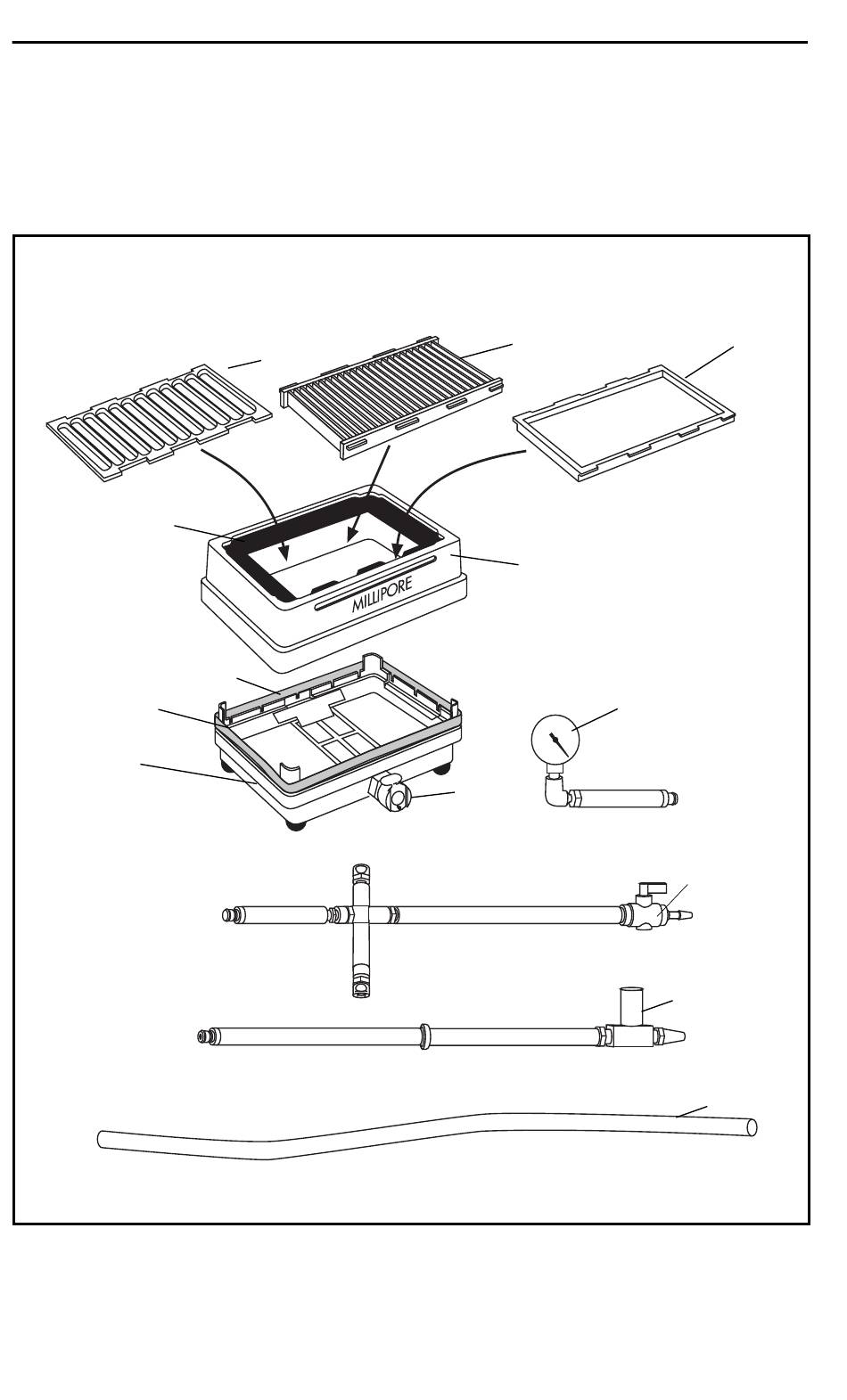 MILLIPORE