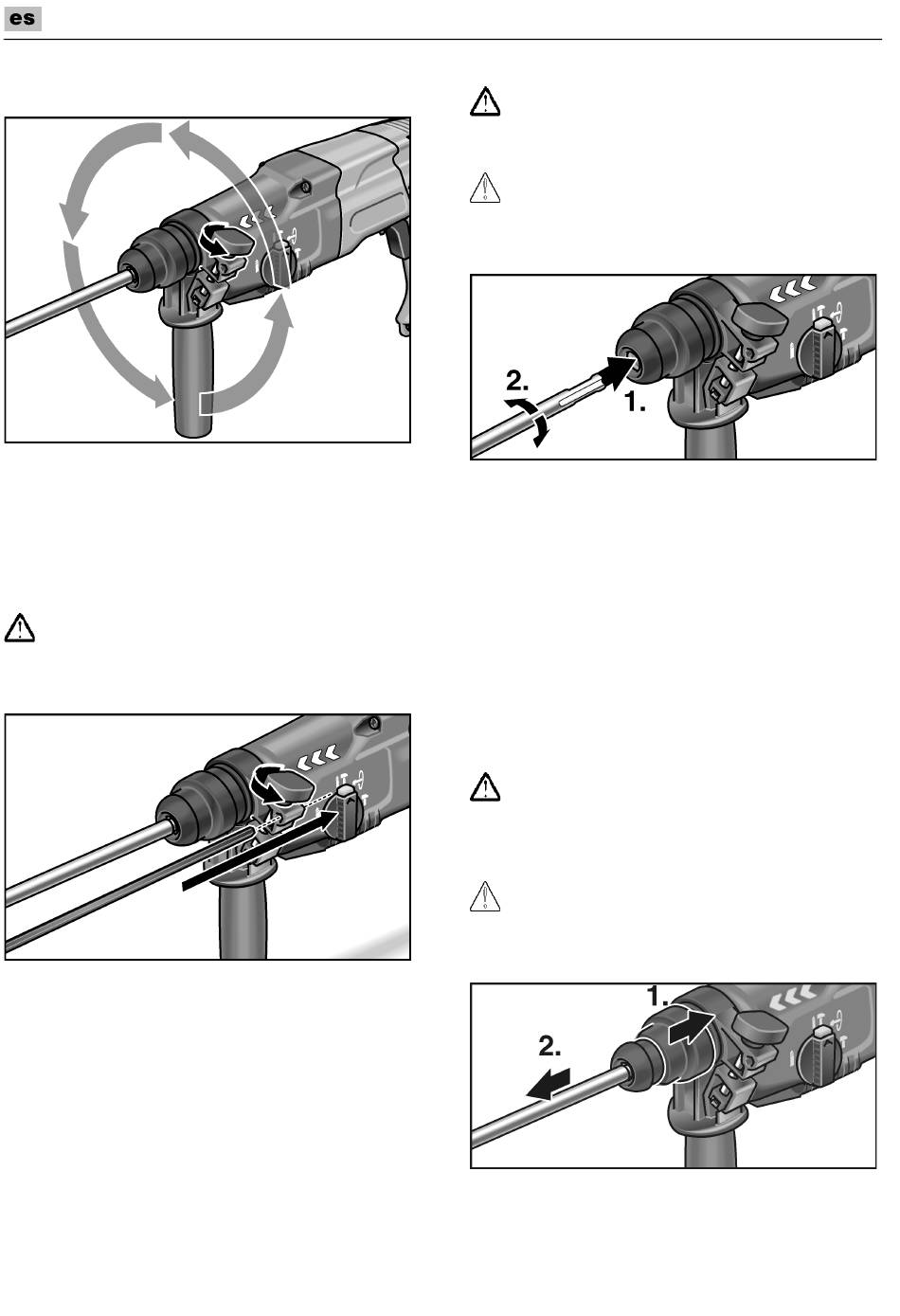 es

2.

1.

1.

2.