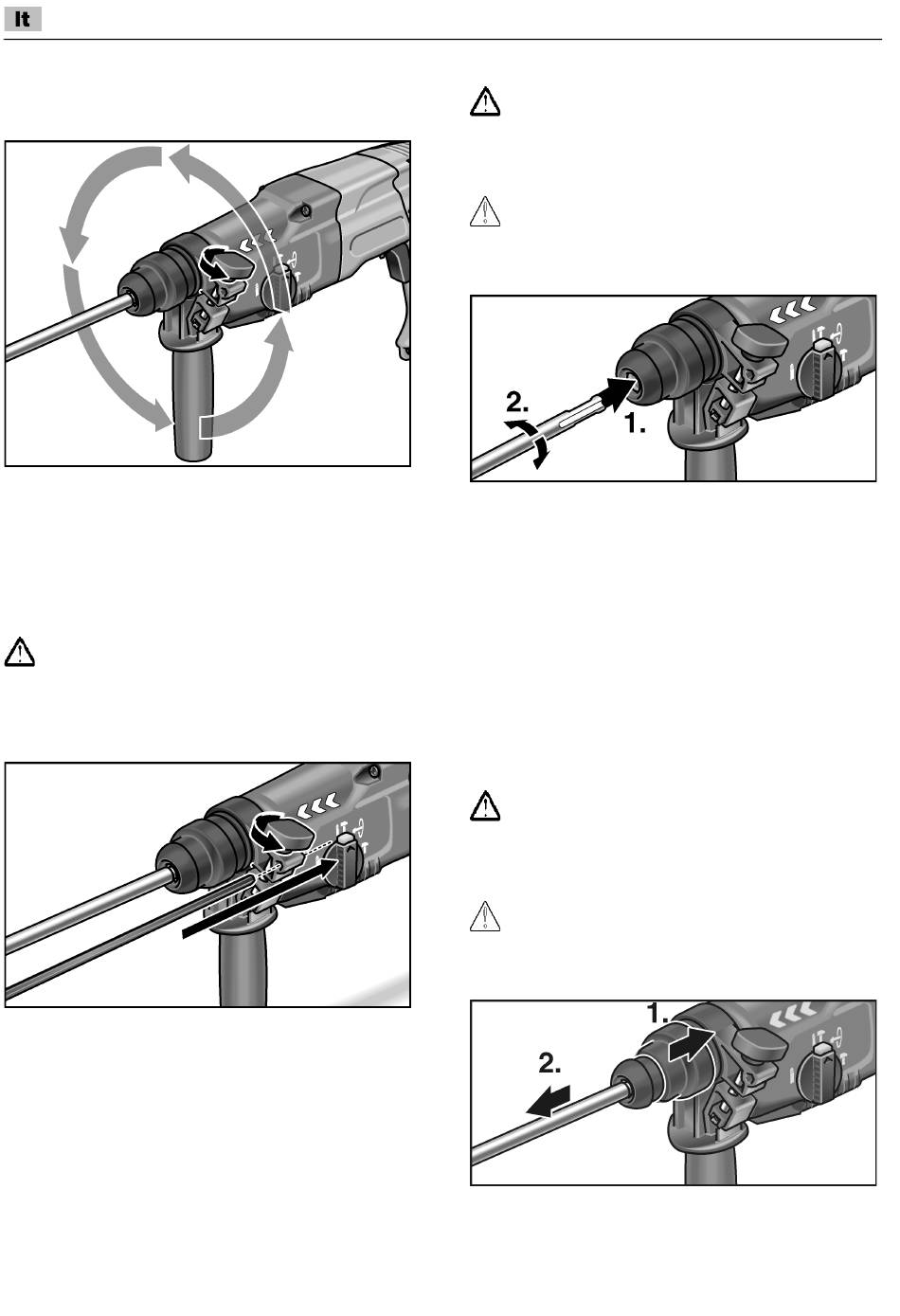 It

2.

1.

1.

2.