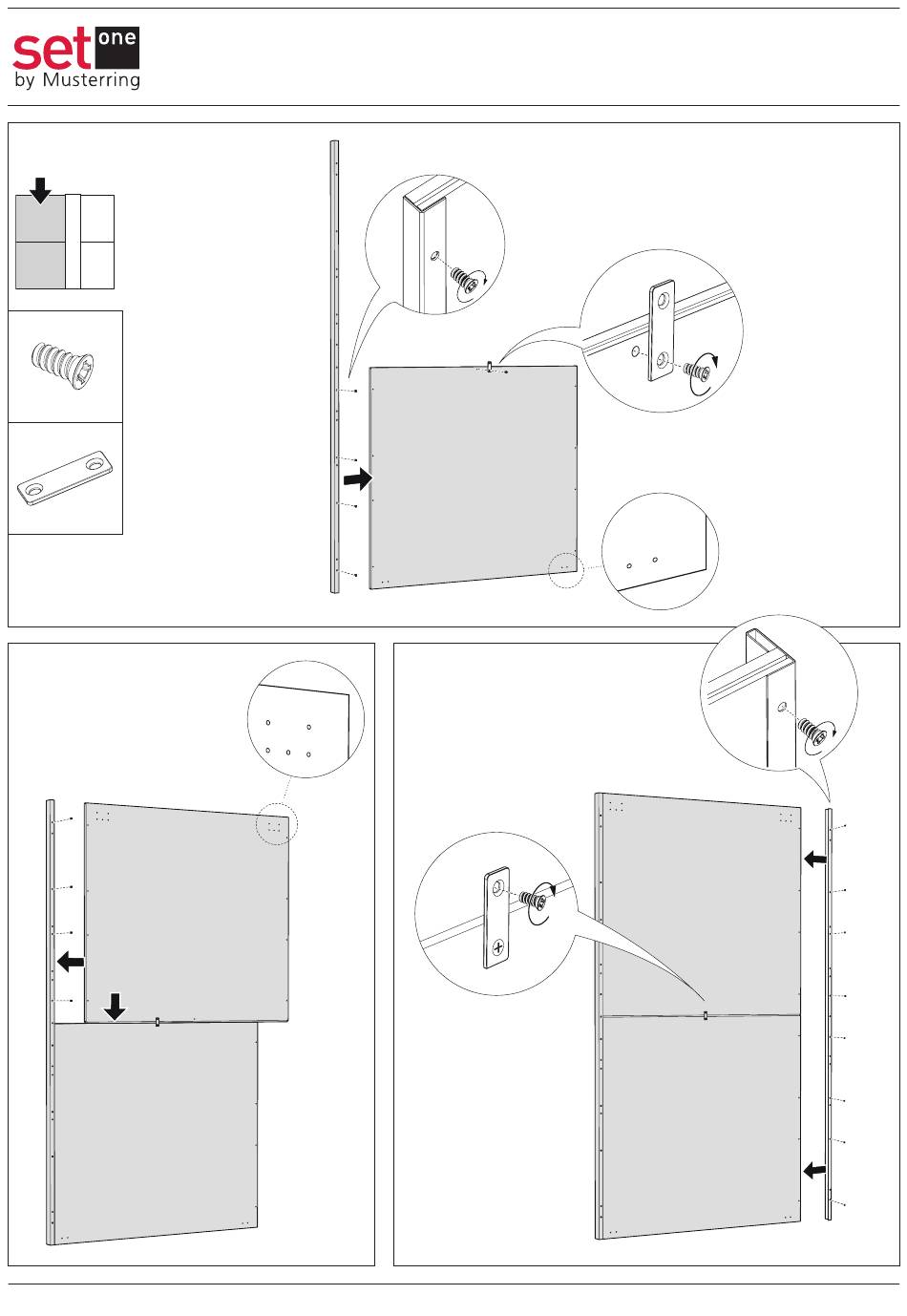 set one
by Musterring