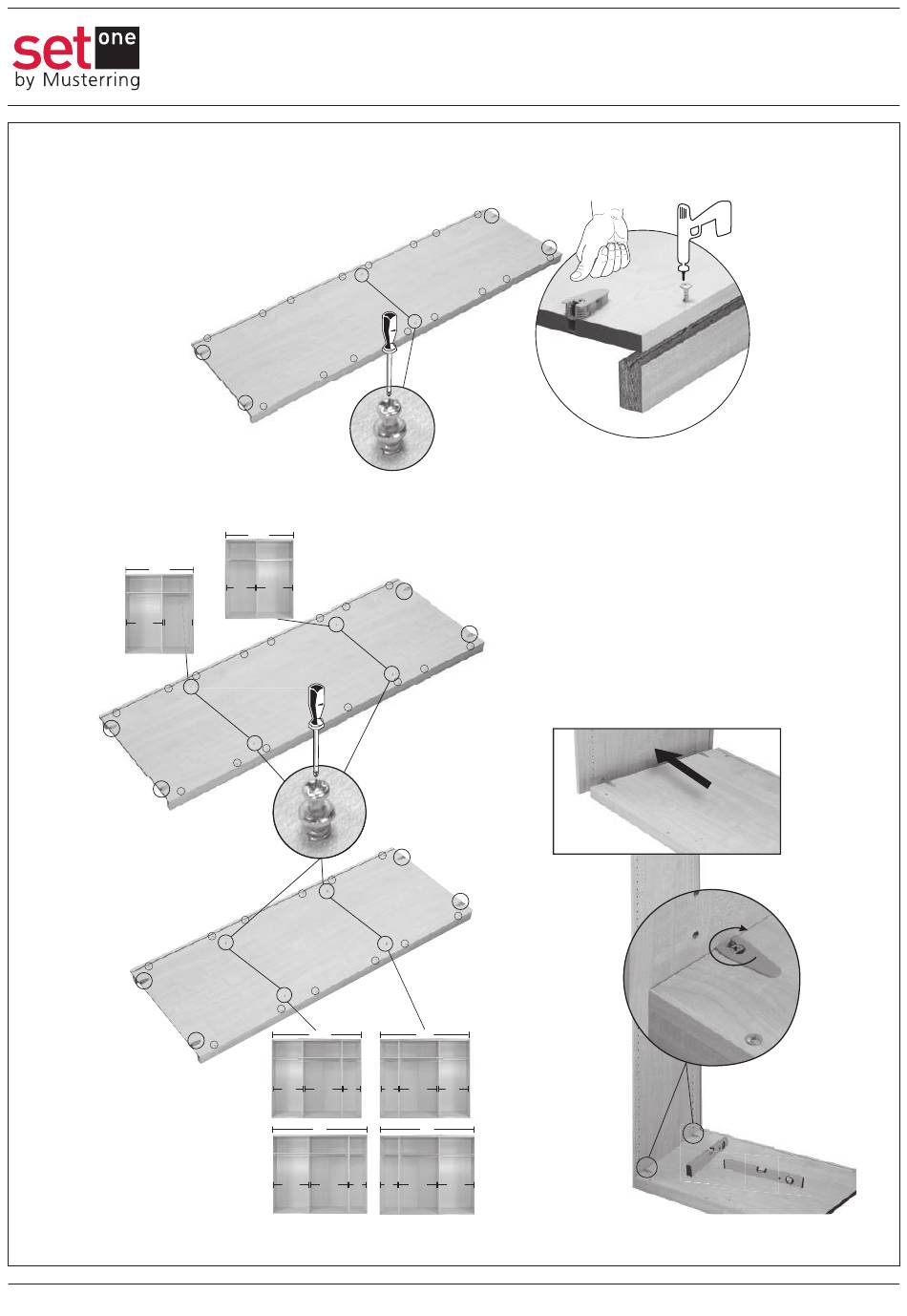 set one
by Musterring