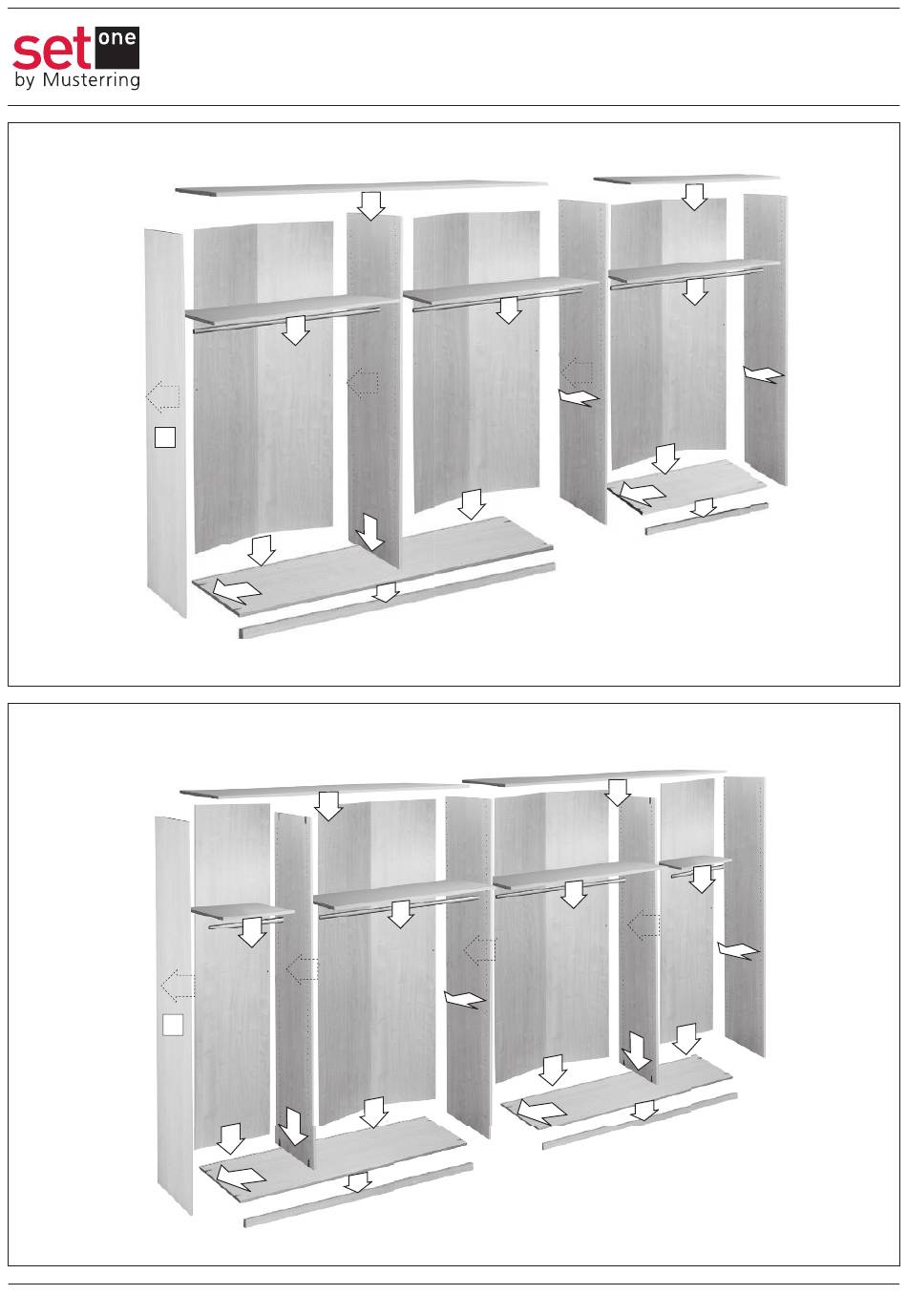 set one
by Musterring