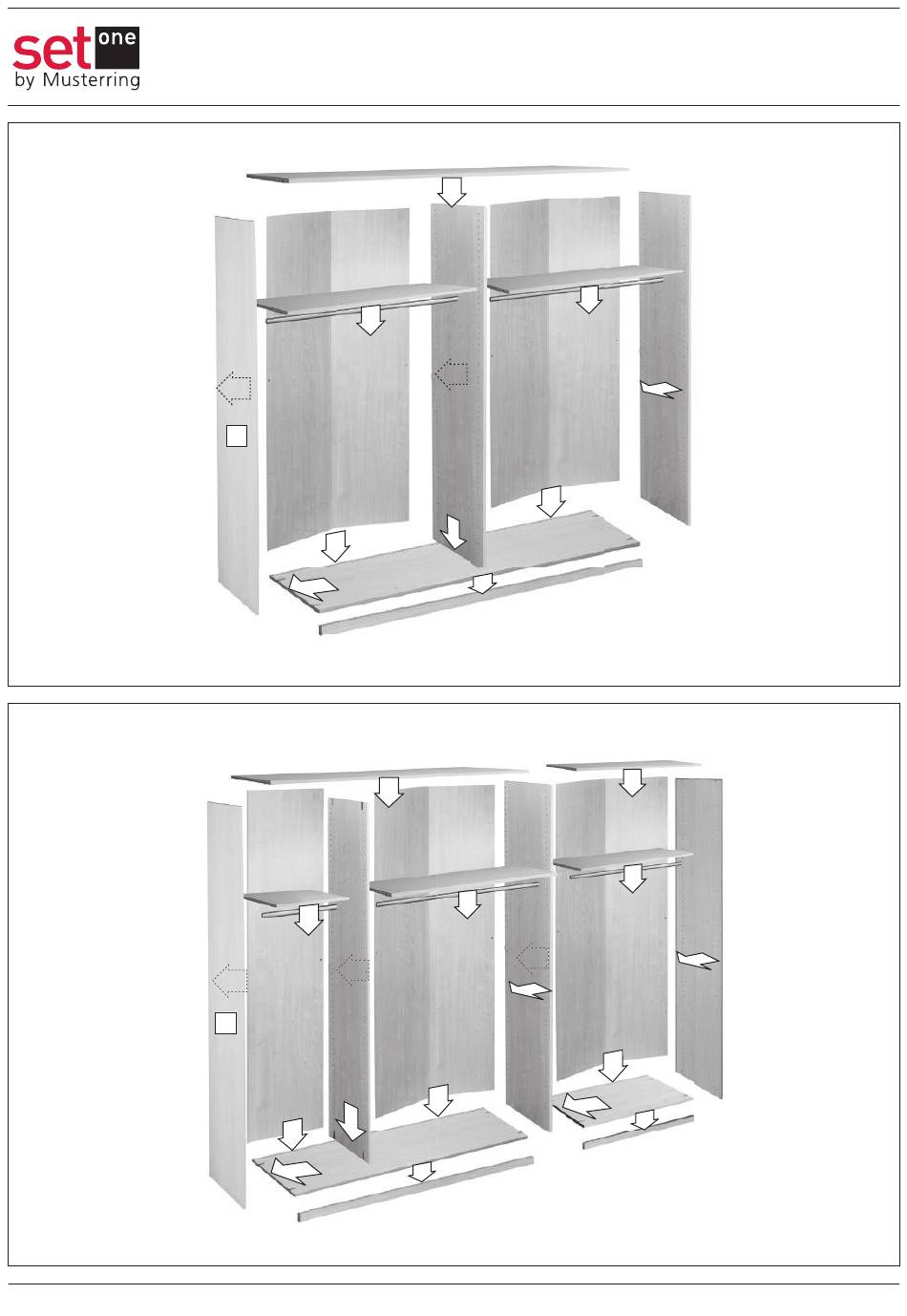 set one
by Musterring