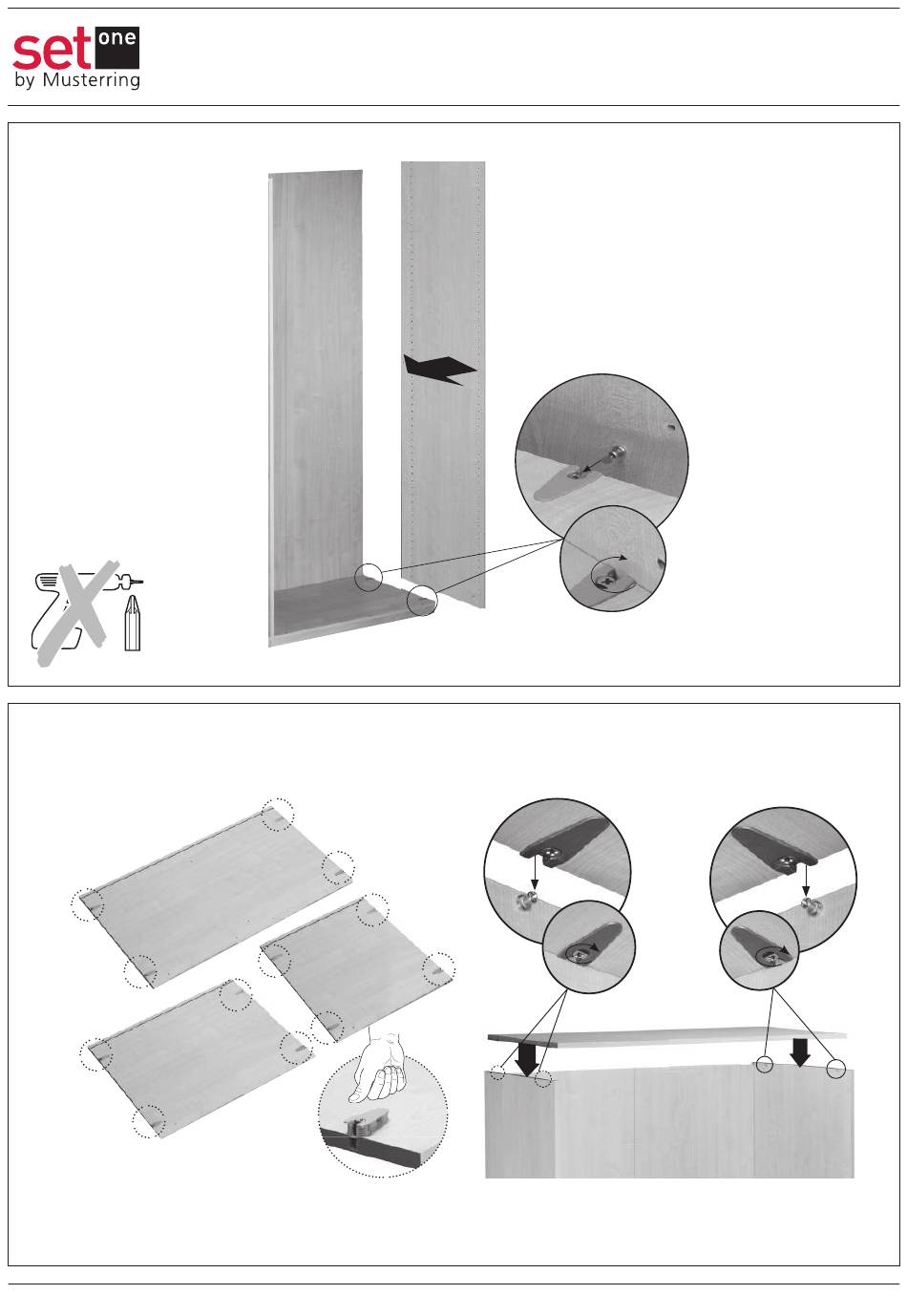 set one
by Musterring