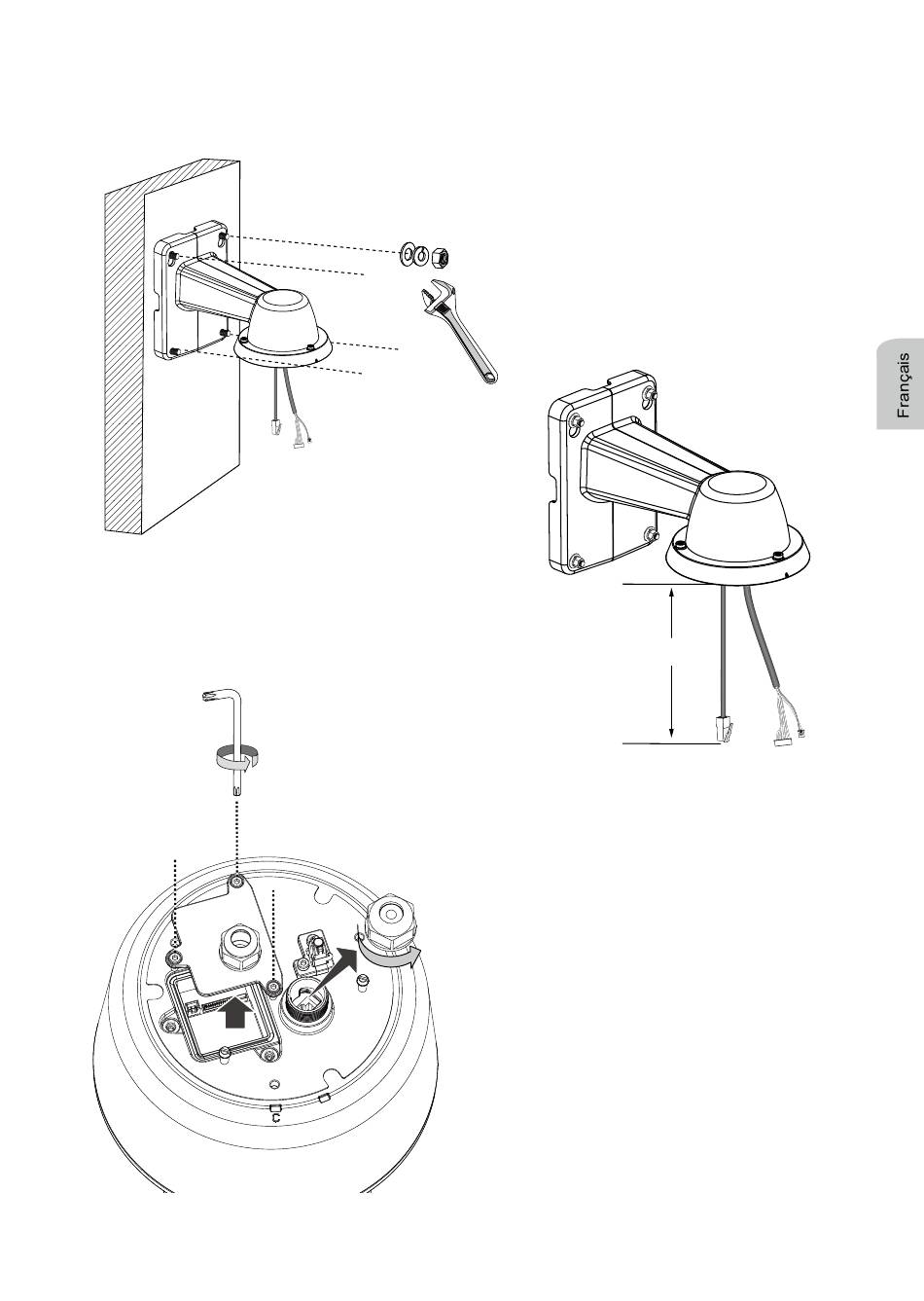 Français