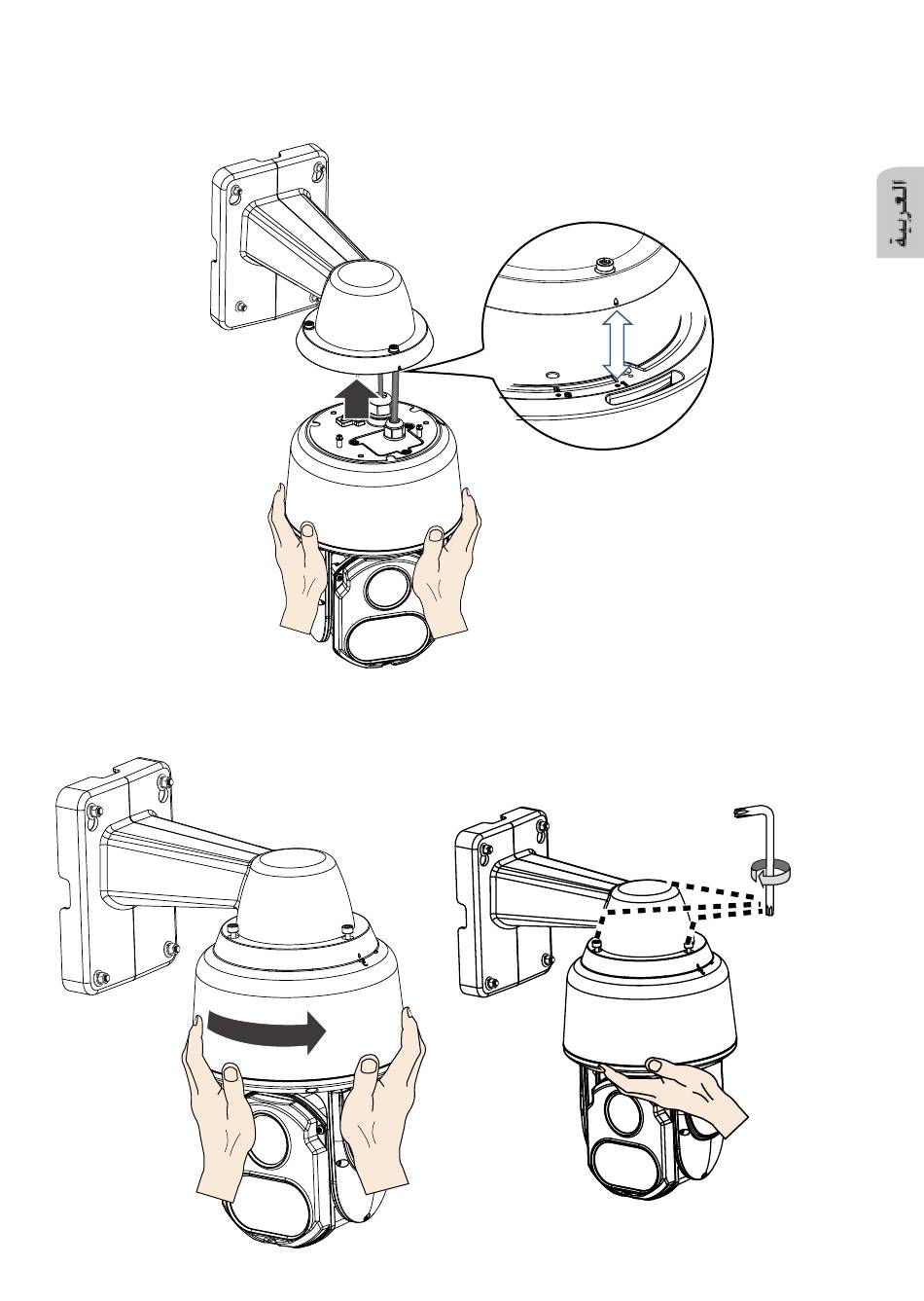 العربية