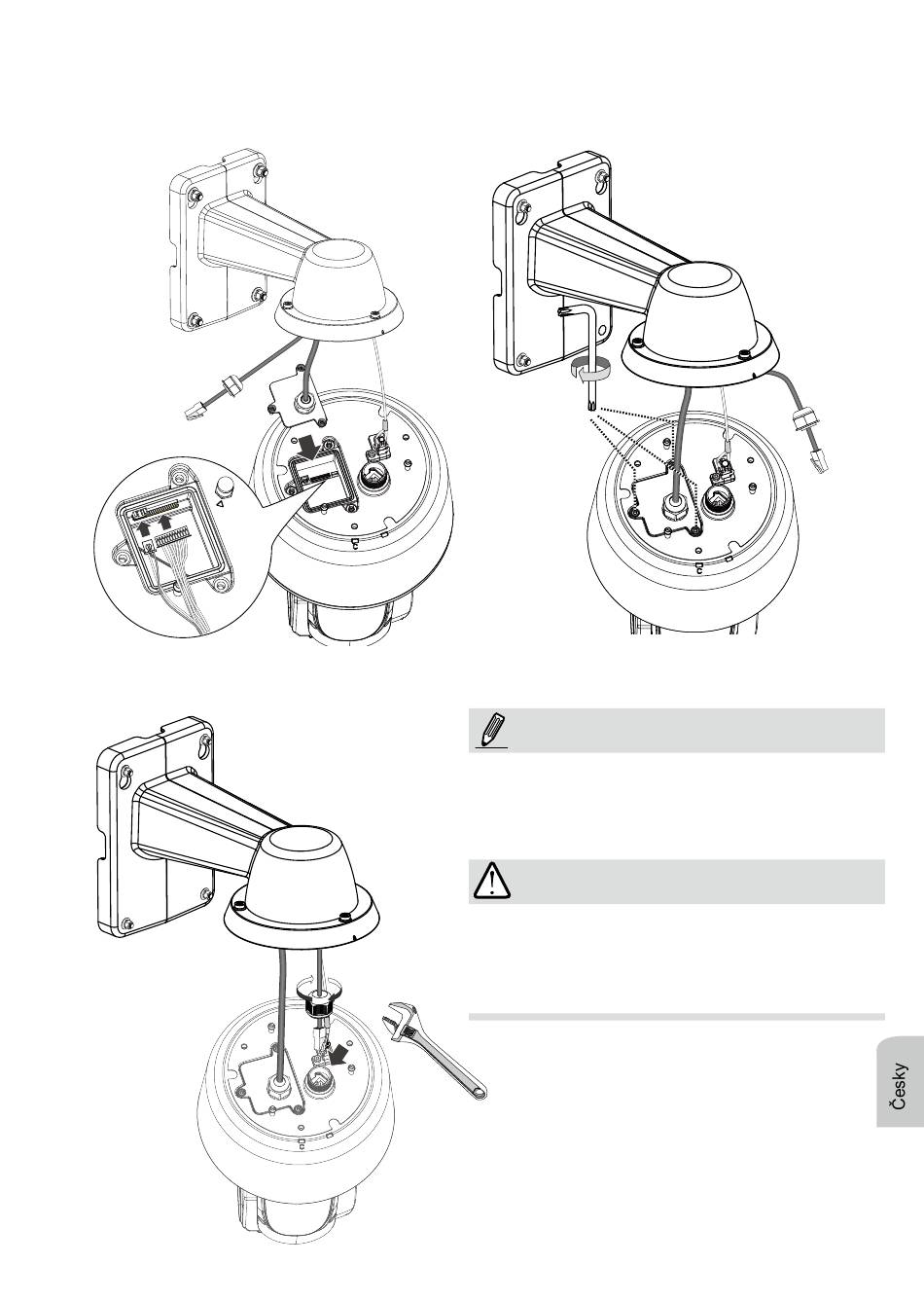 Česky