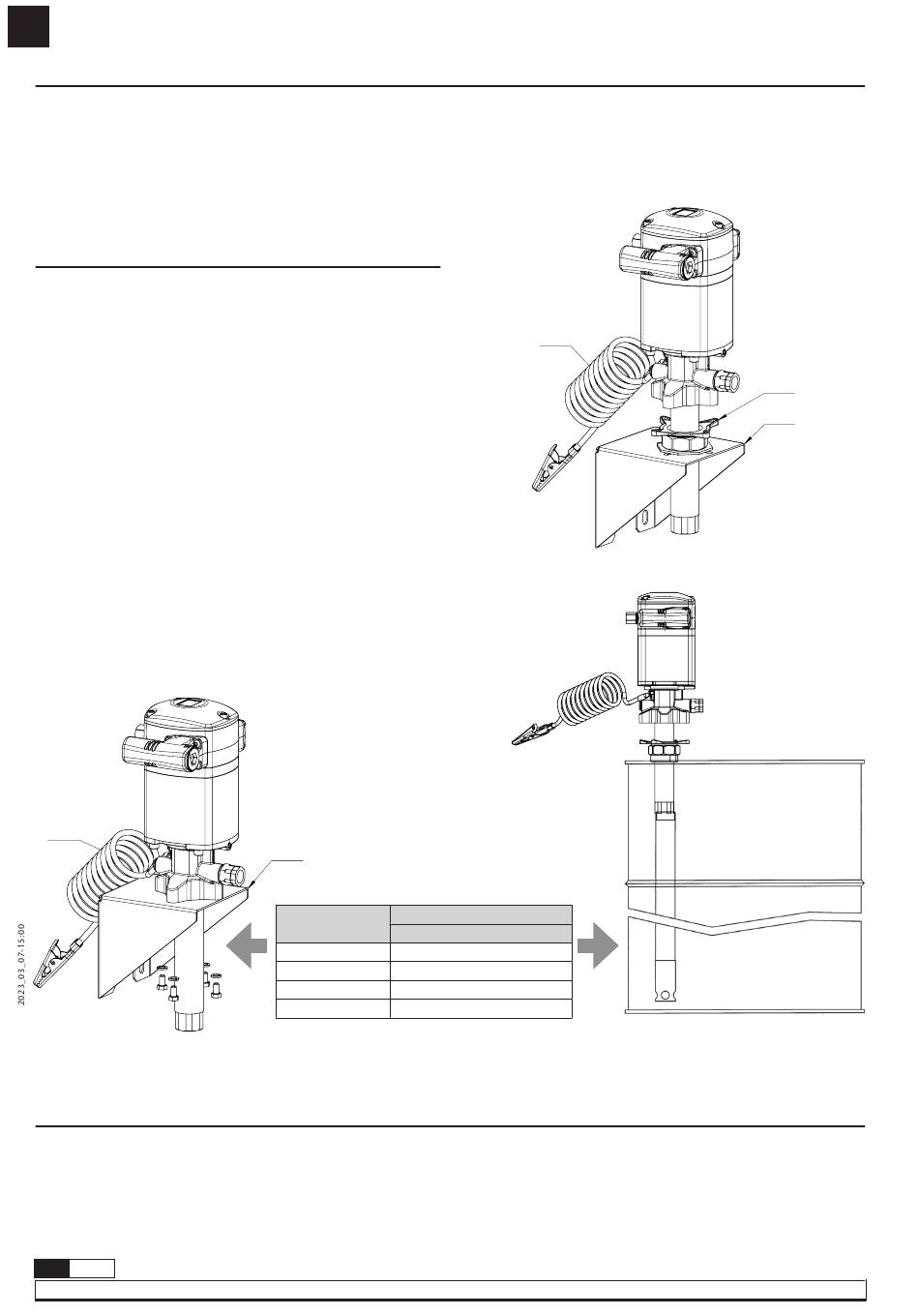 2023_03_07-15:00