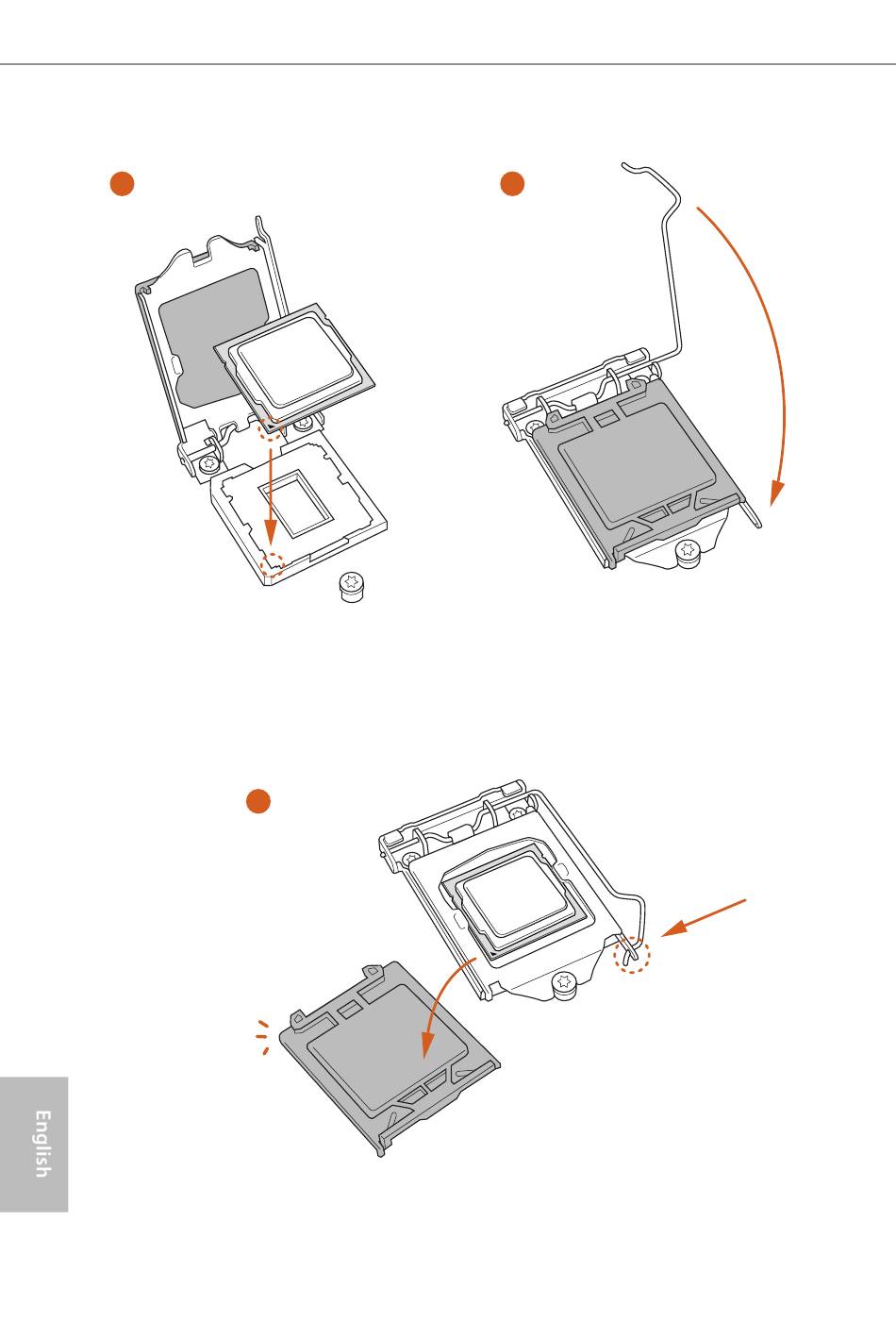 English