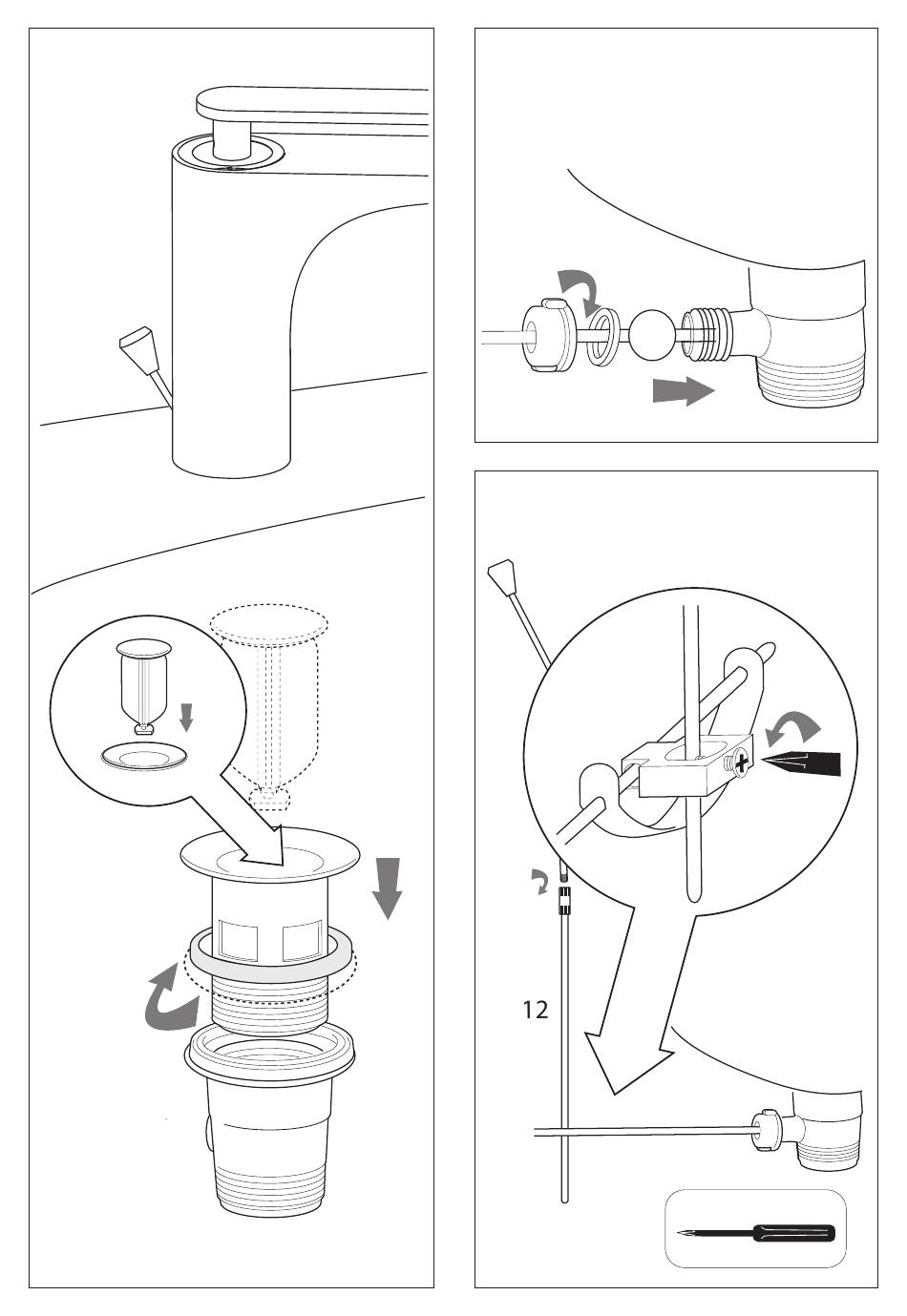 12