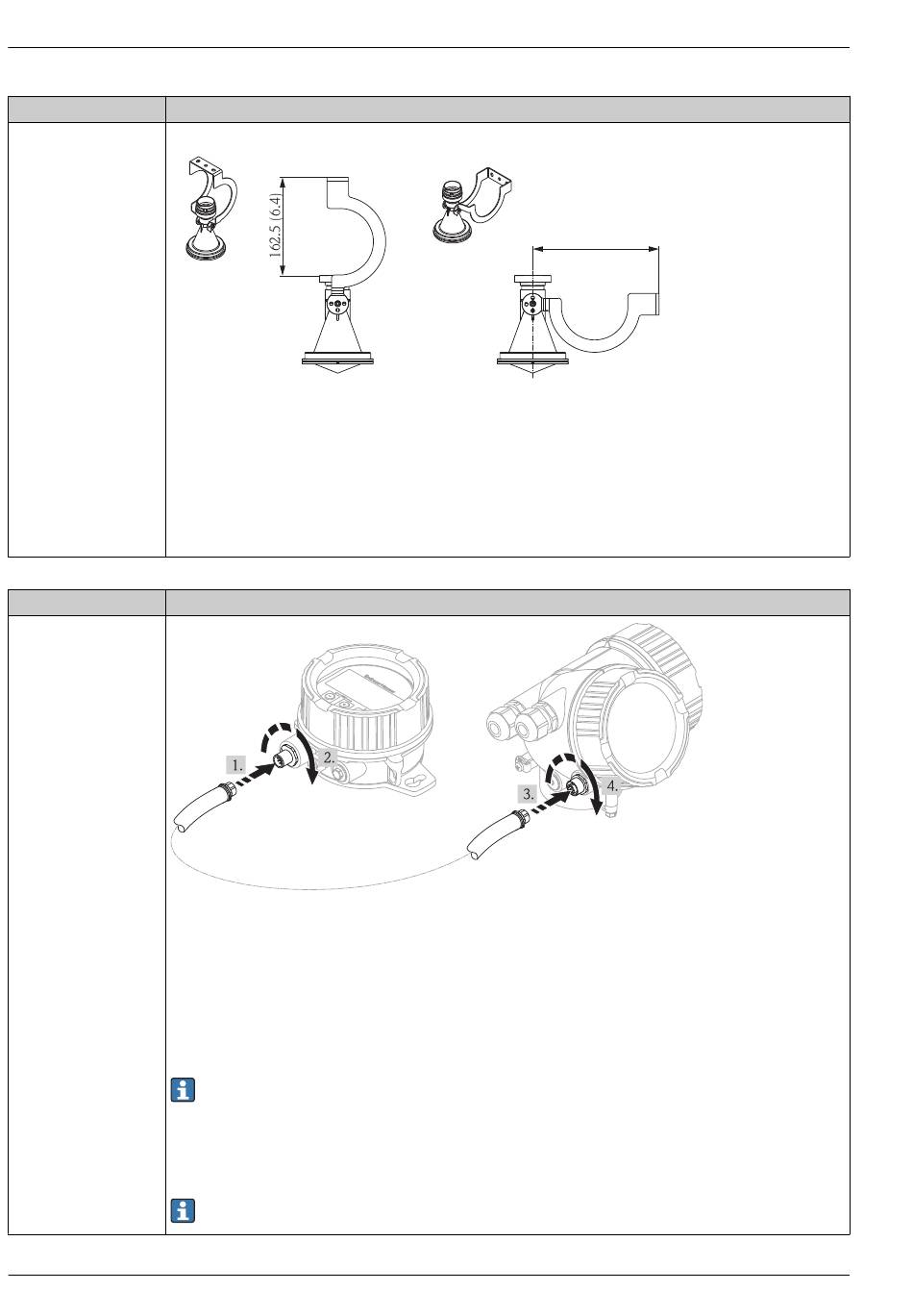 162.5 (6.4)

1.

2.

3.

4.