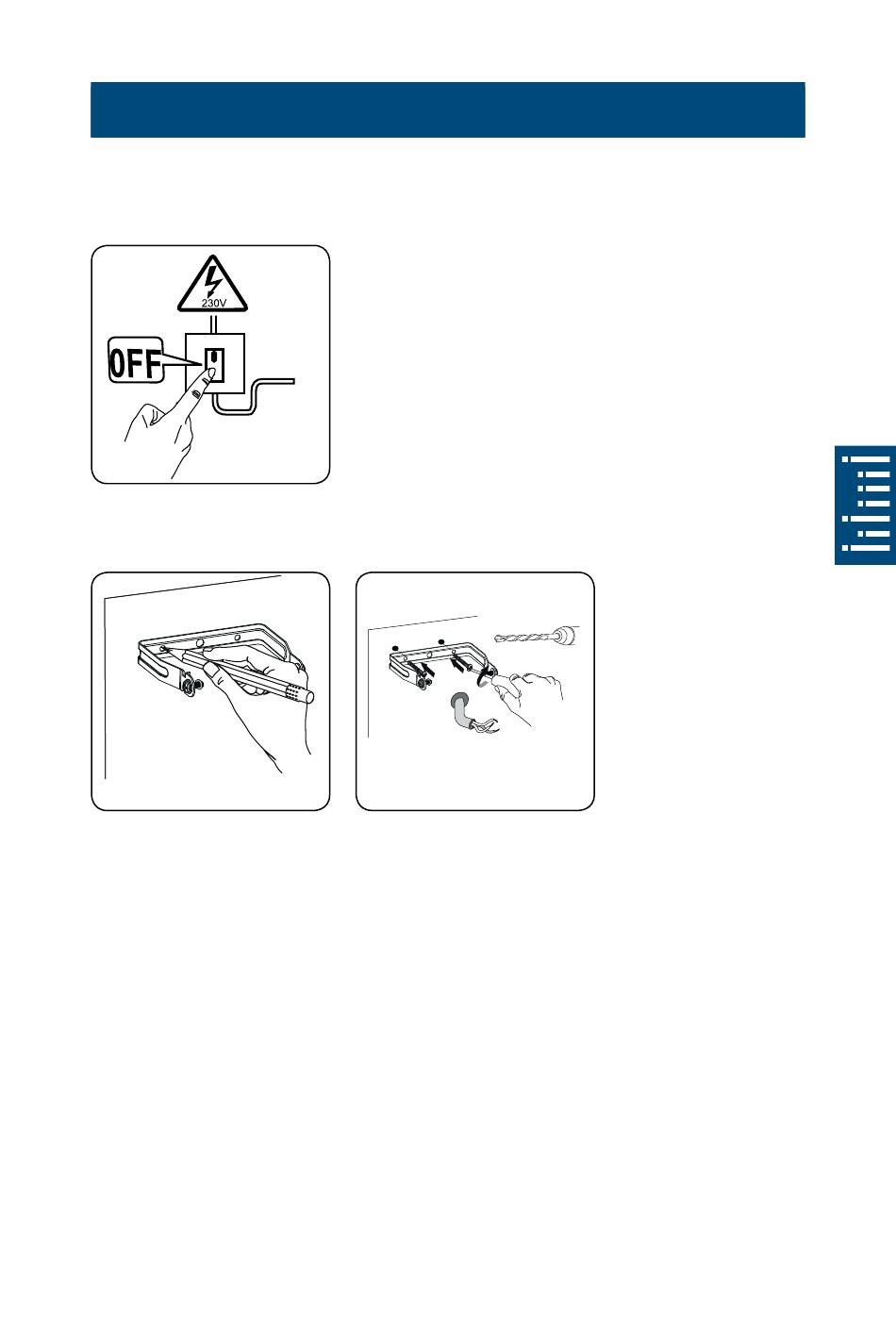 230V

OFF