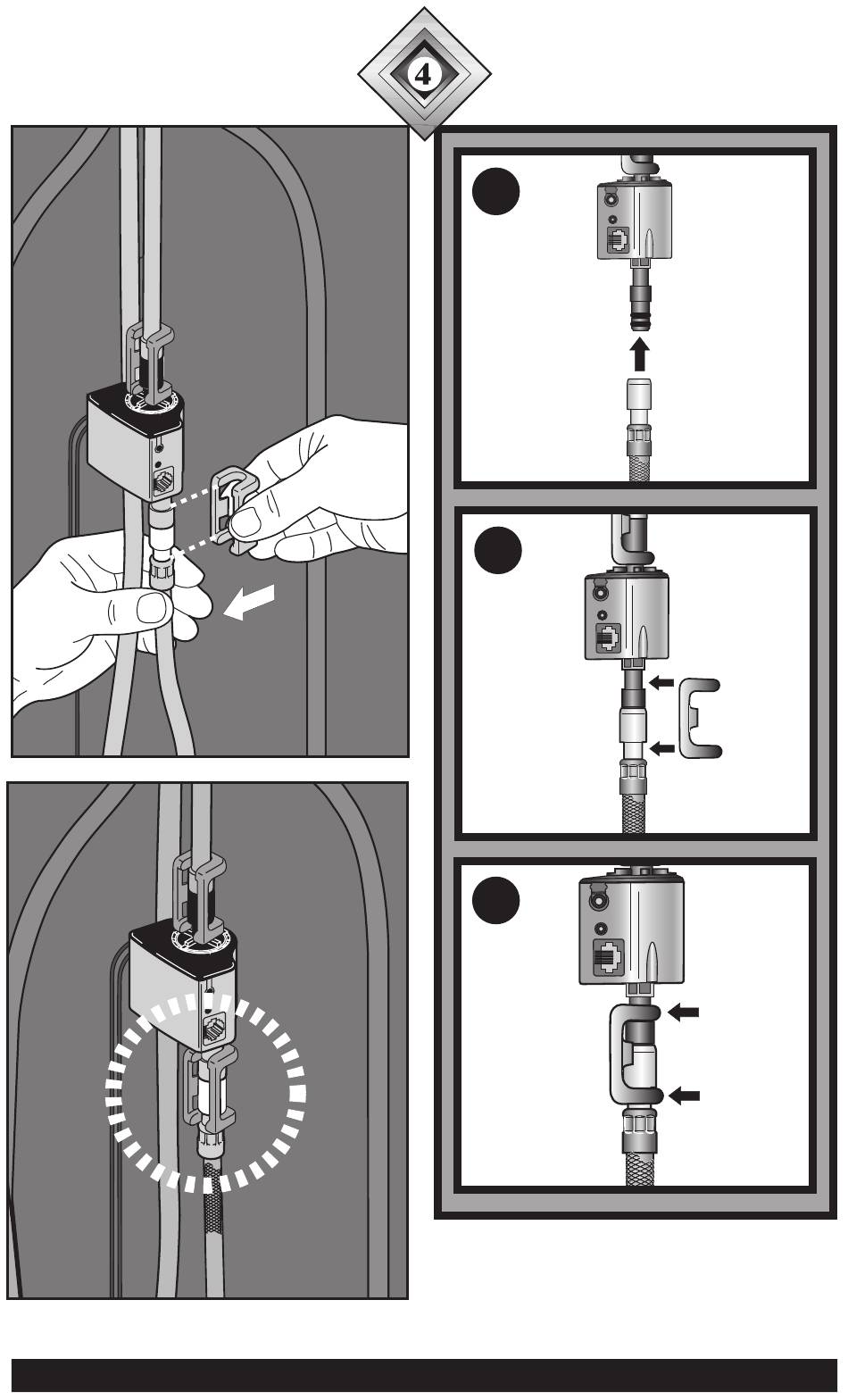 4