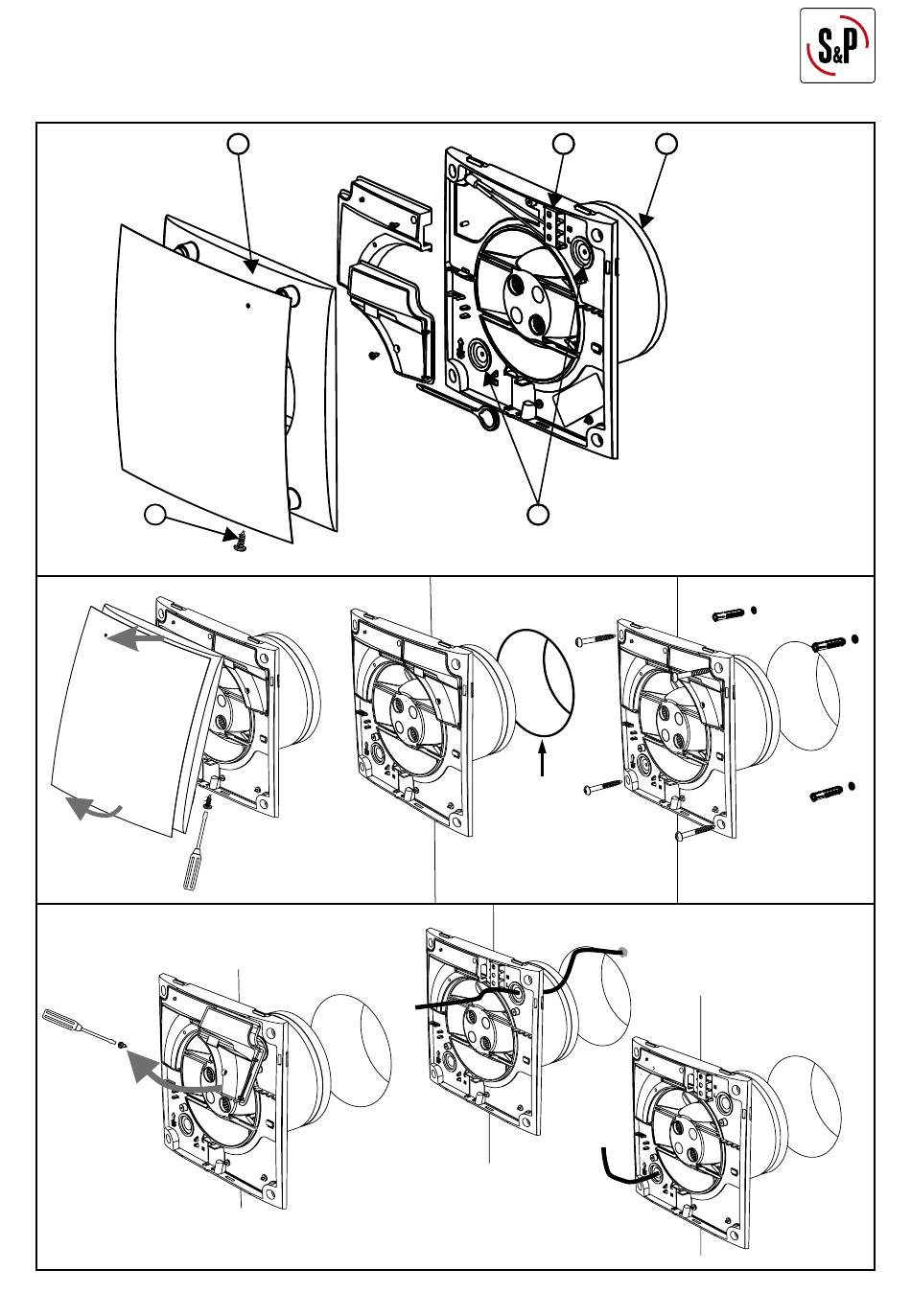 S&P