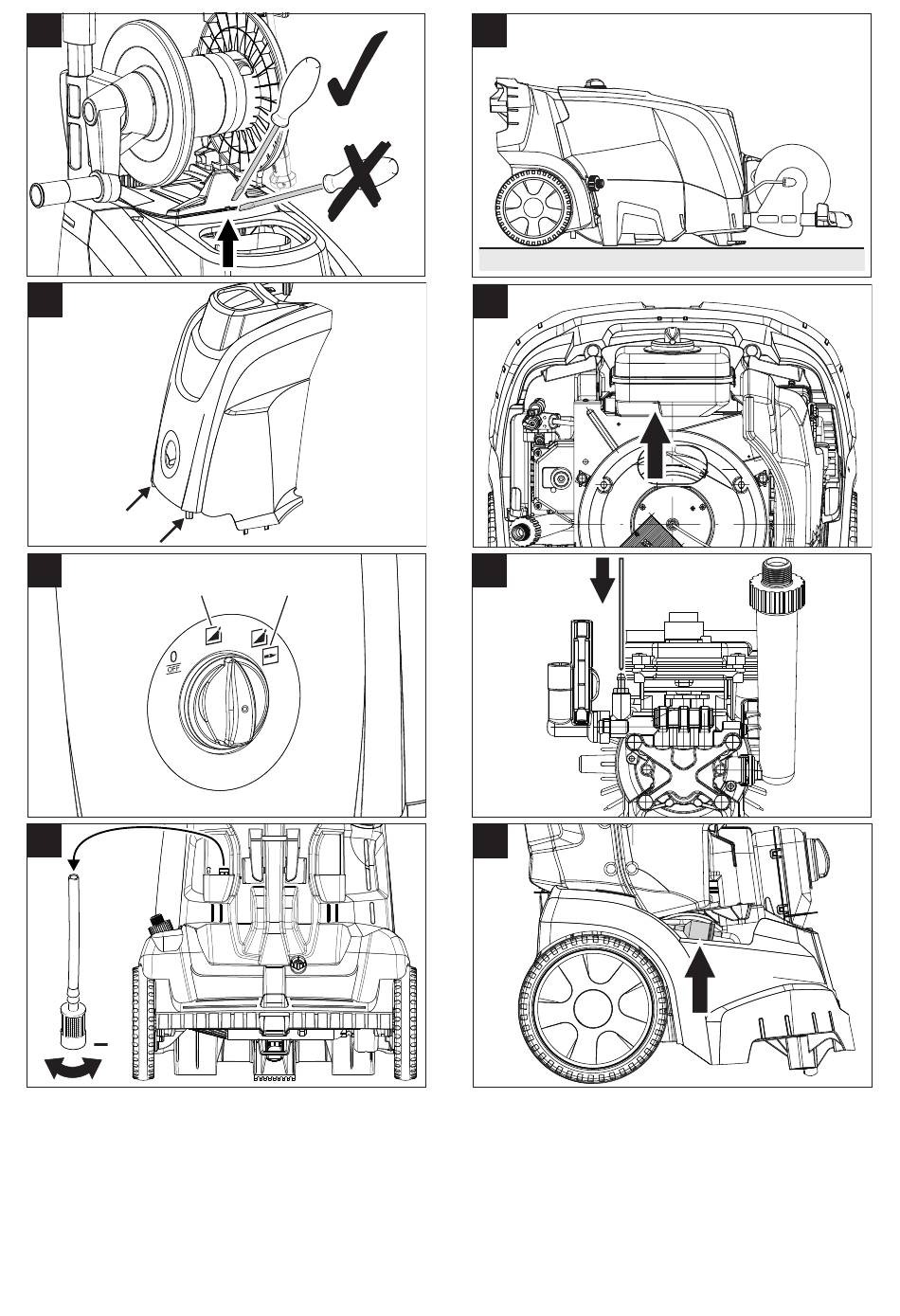 0
OFF