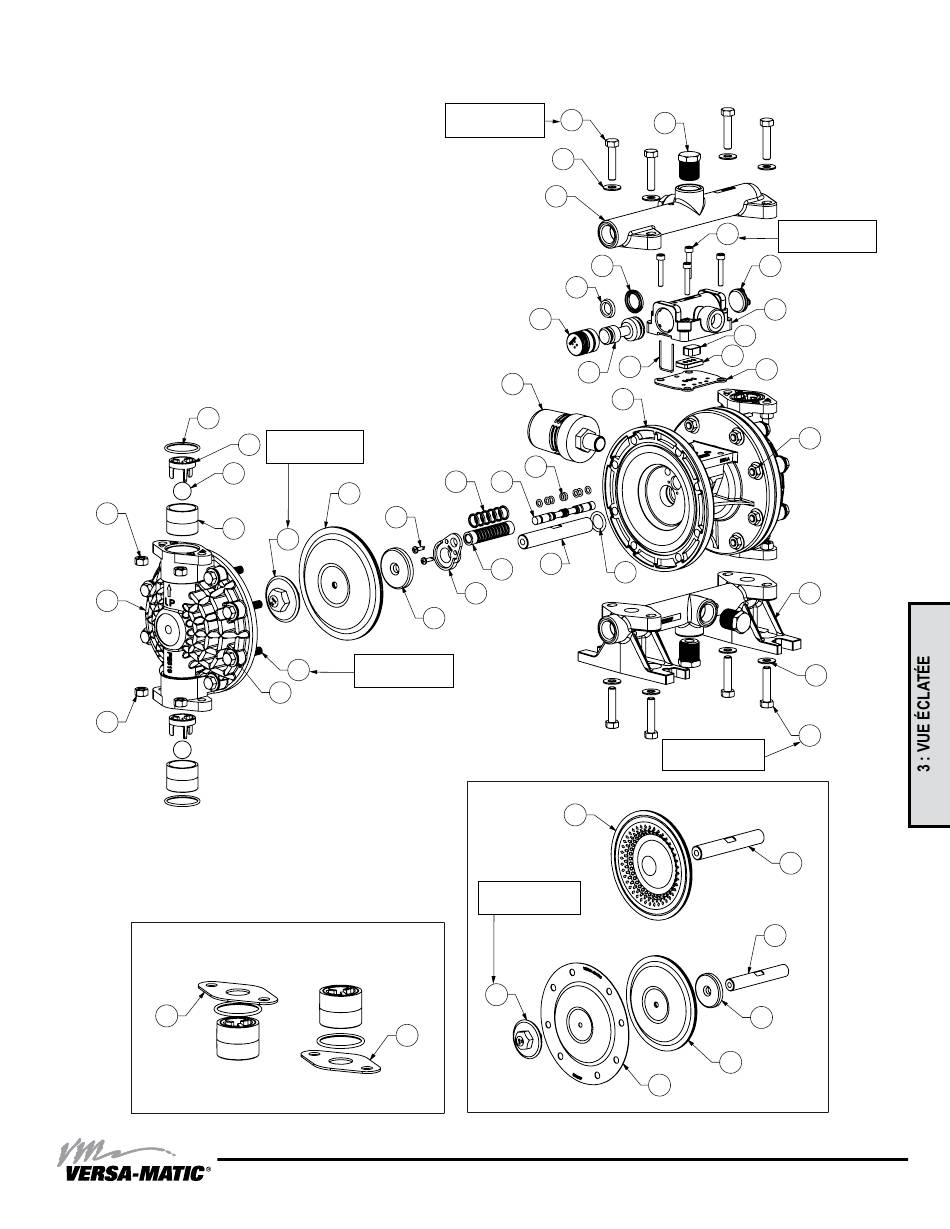 P

3 : VUE ÉCLATÉE

VERSA-MATIC®