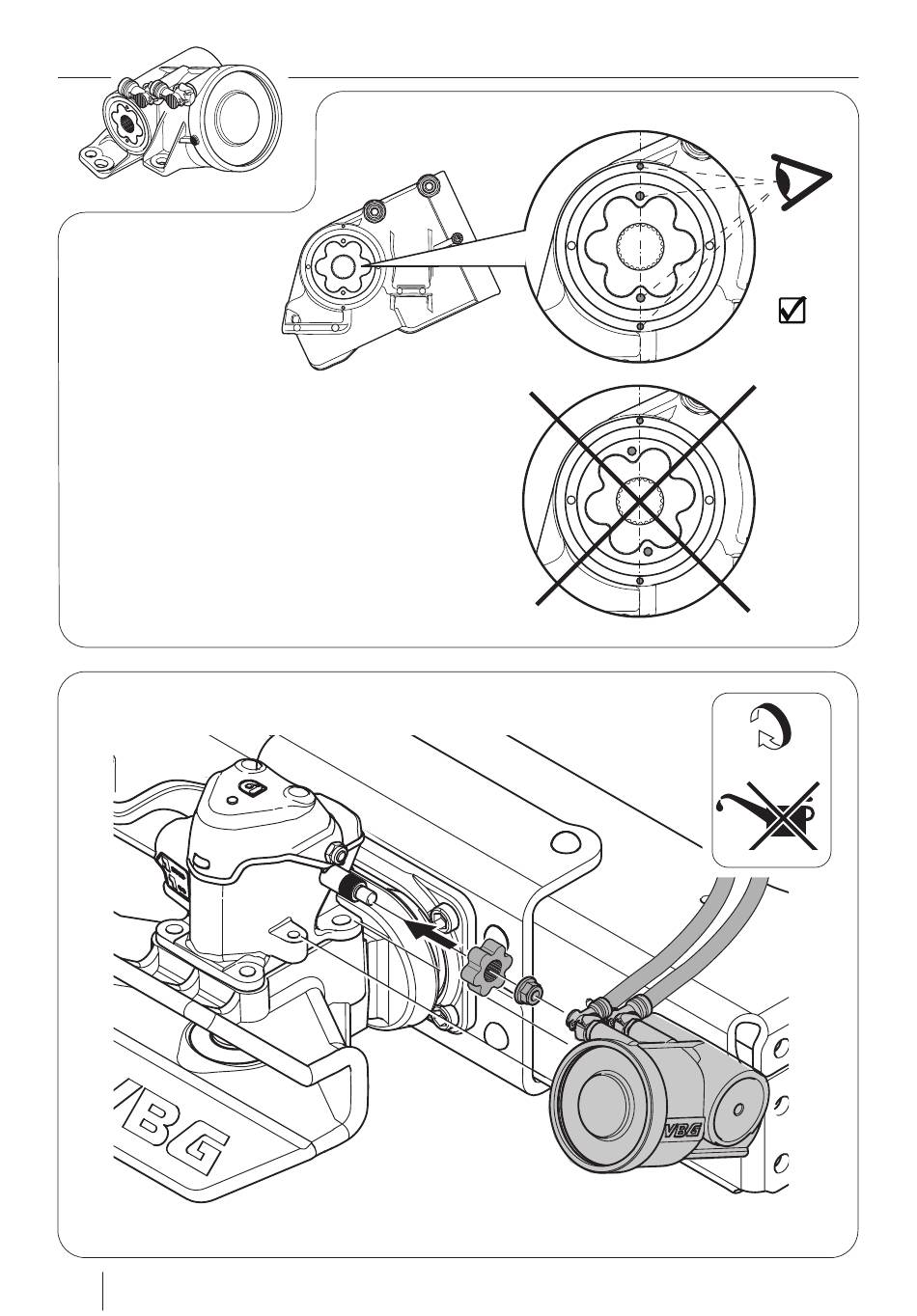 VBG

VBG