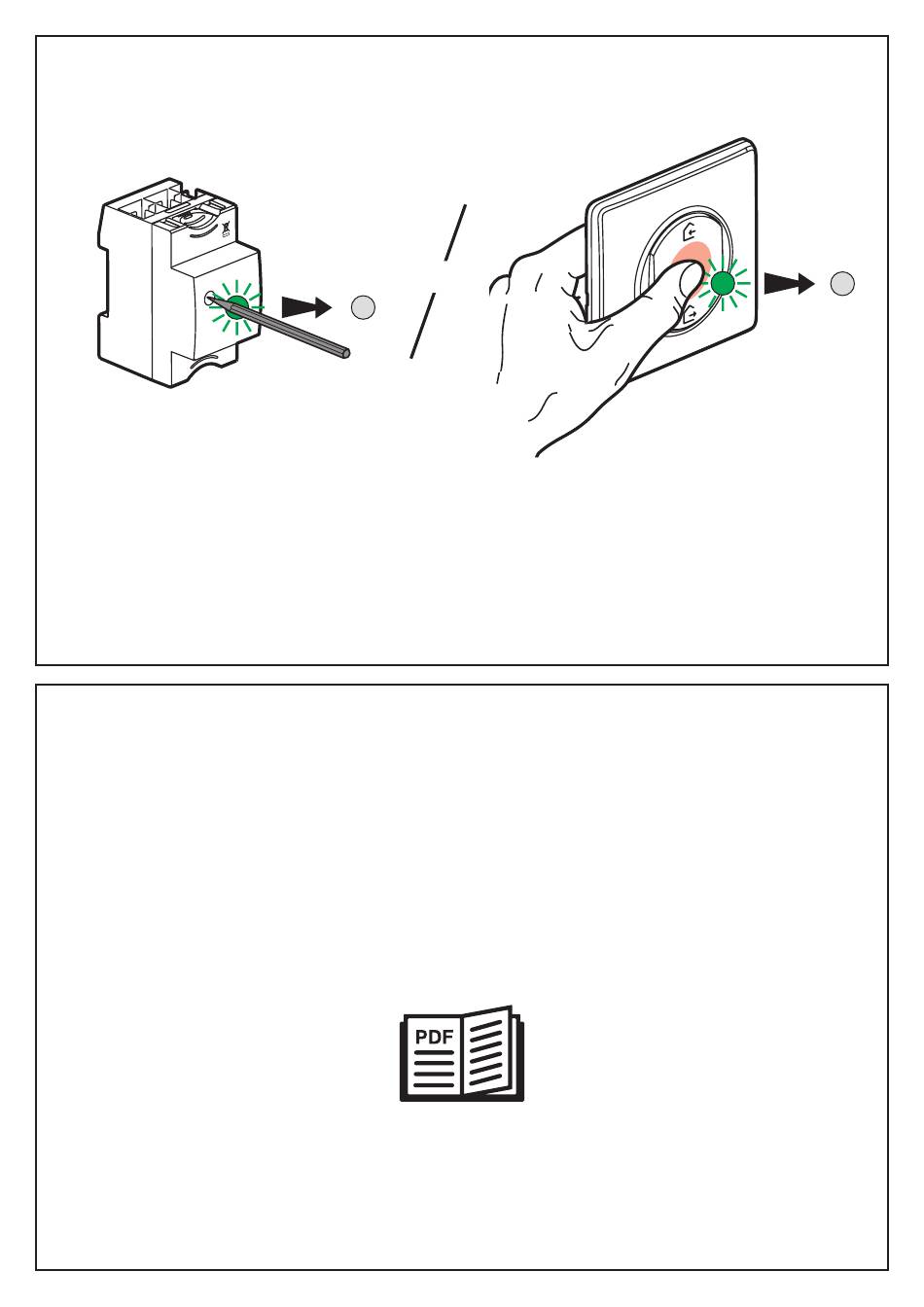 PDF