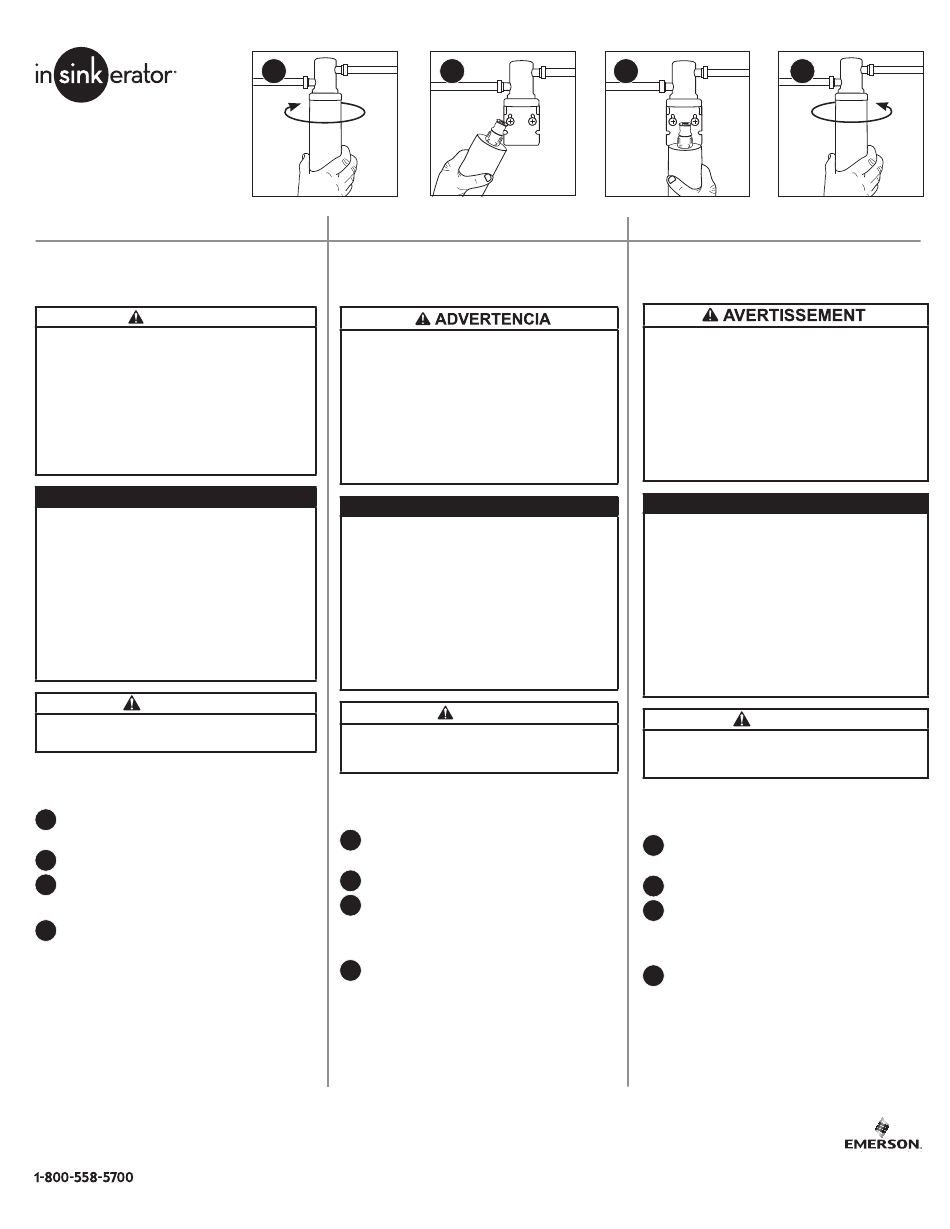 insinkerator

ADVERTENCIA

AVERTISSEMENT

EMERSON.

1-800-558-5700