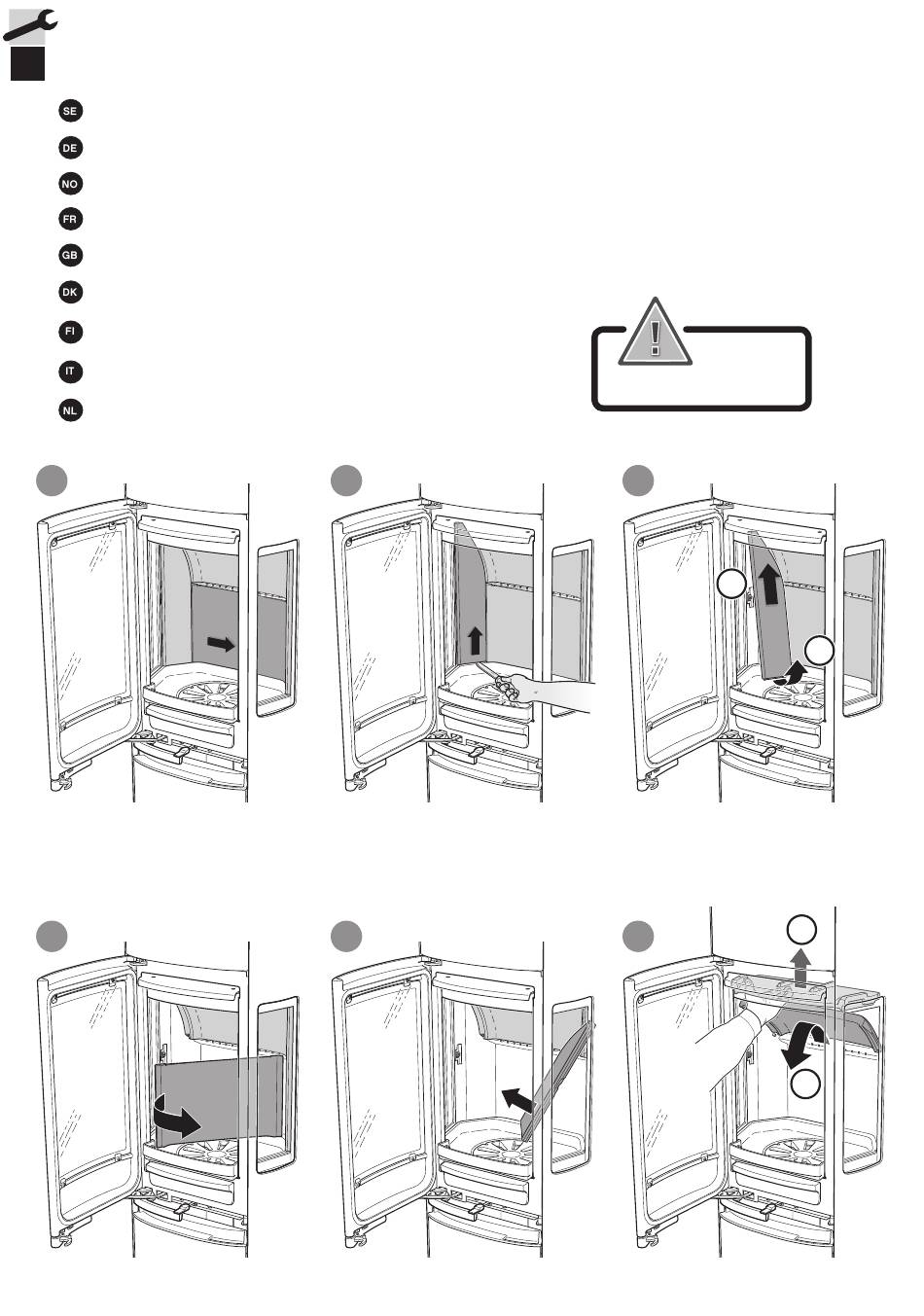 SE

DE

NO

FR

GB

DK

FI

IT

NL