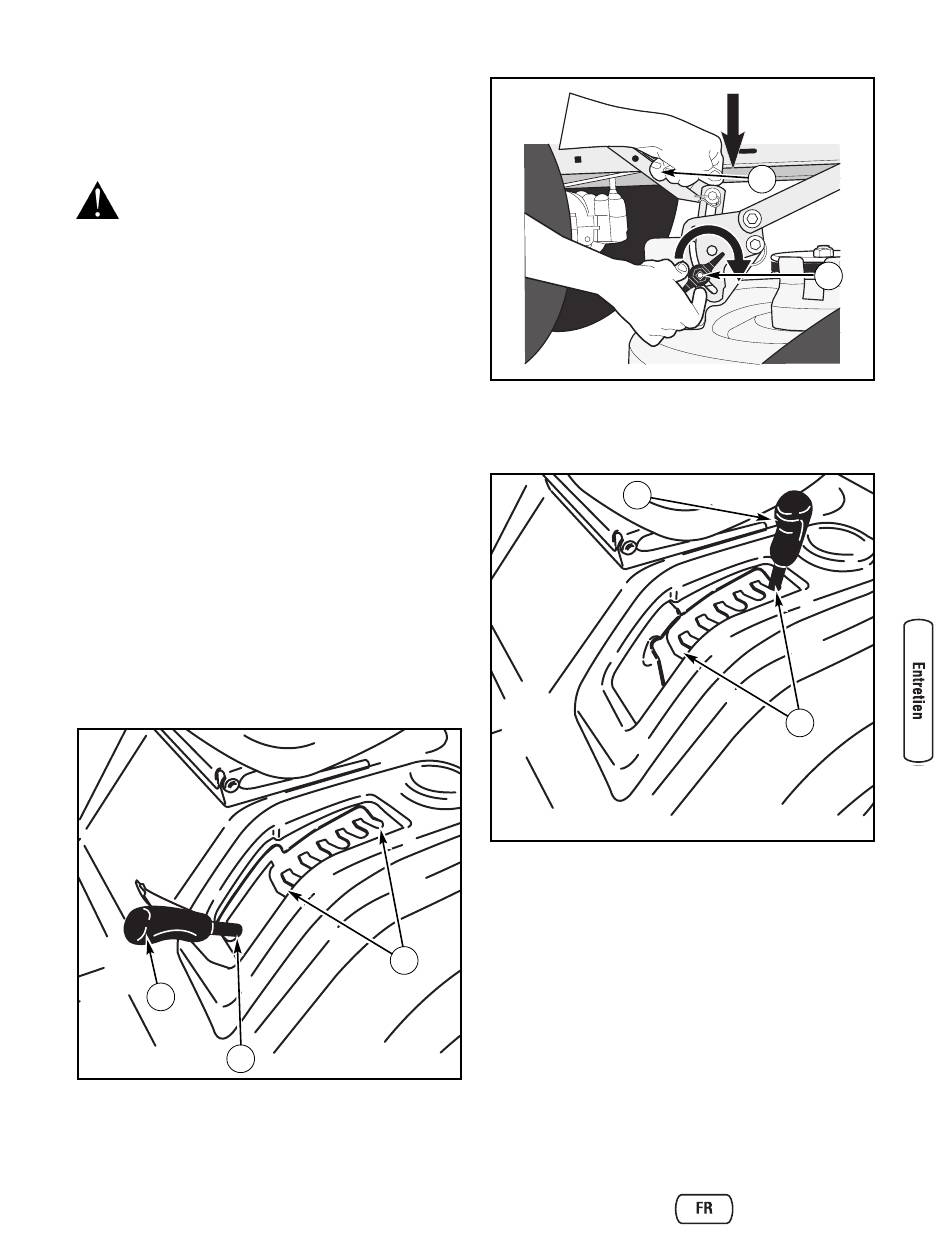 Entretien

FR