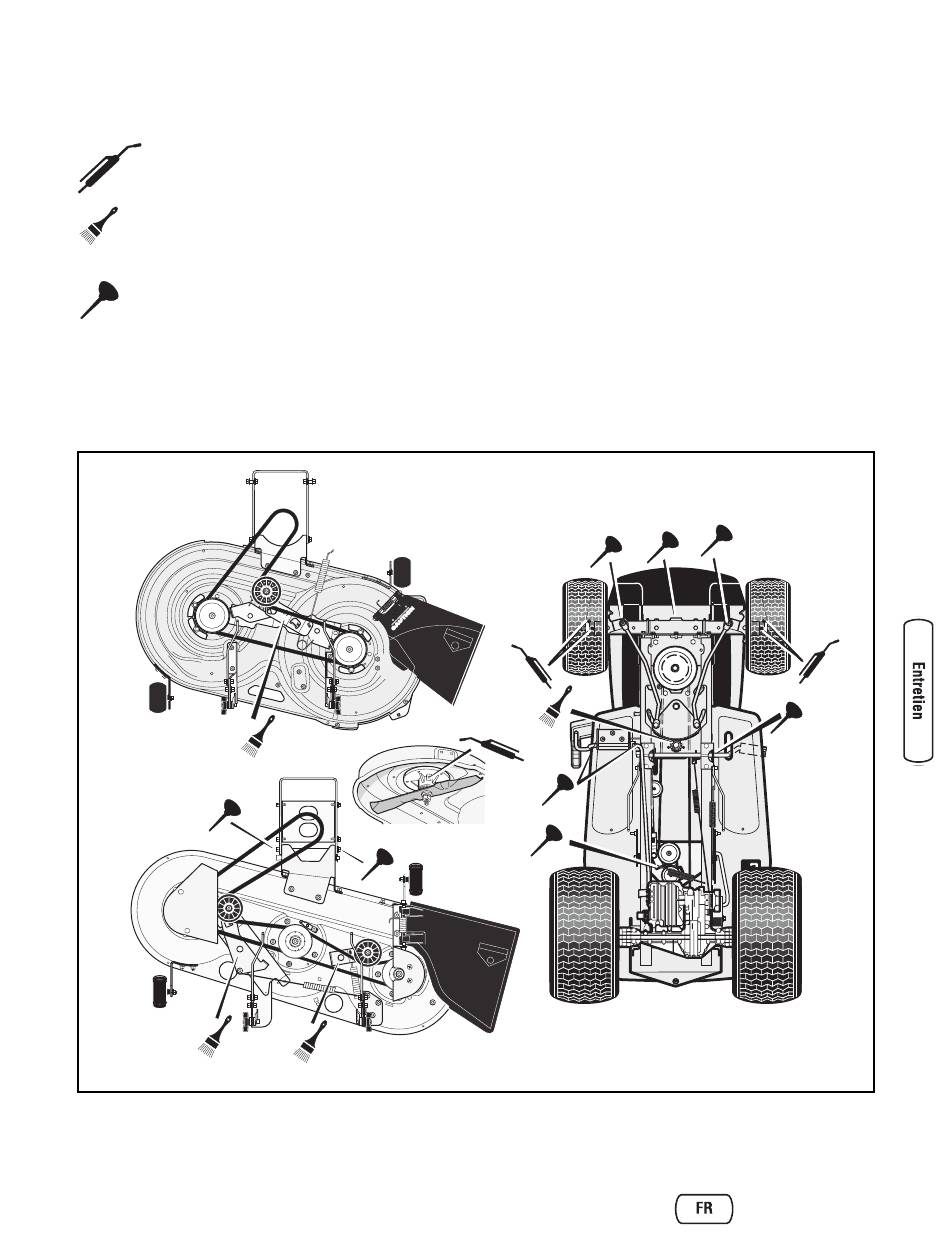 Entretien

FR