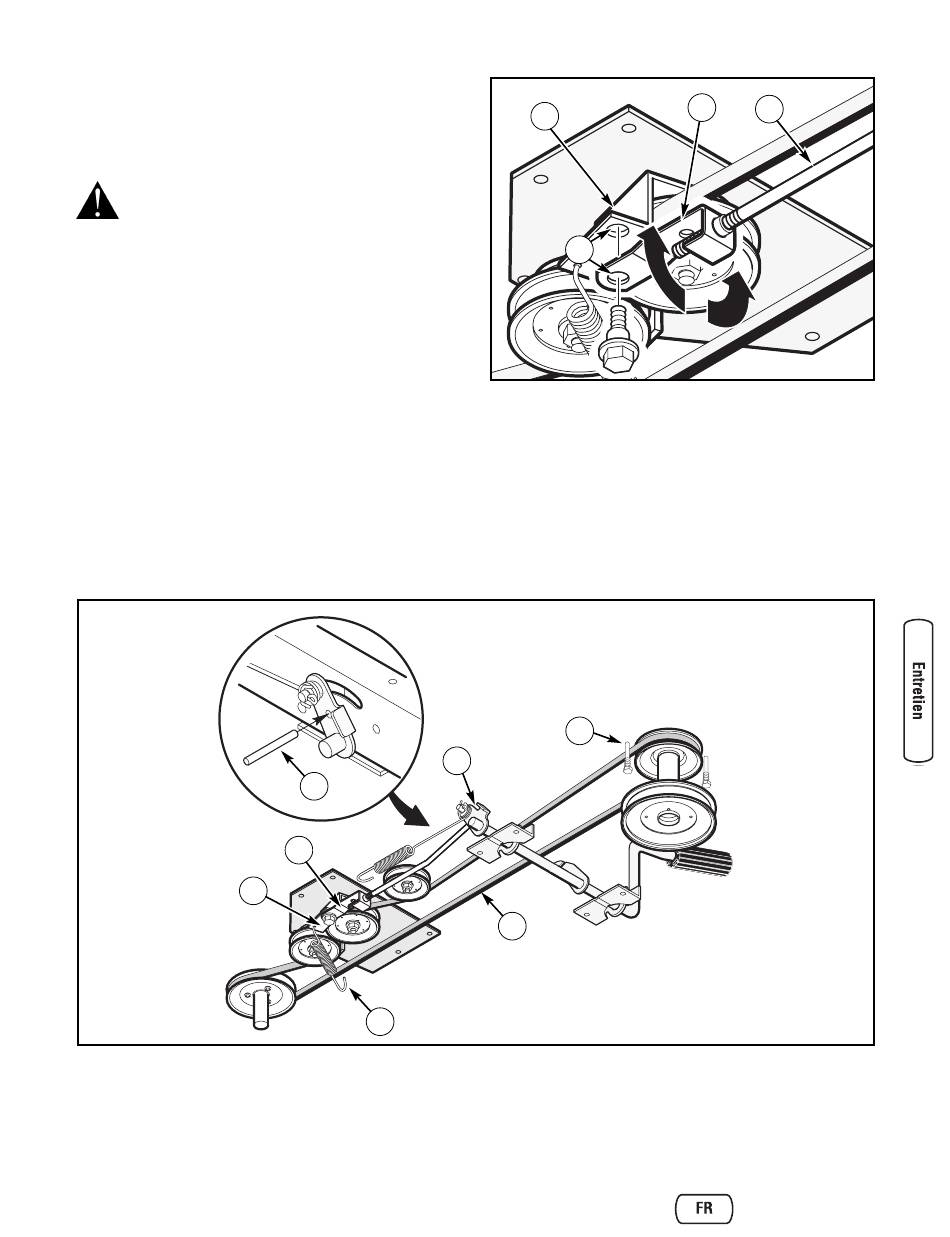 Entretien

FR