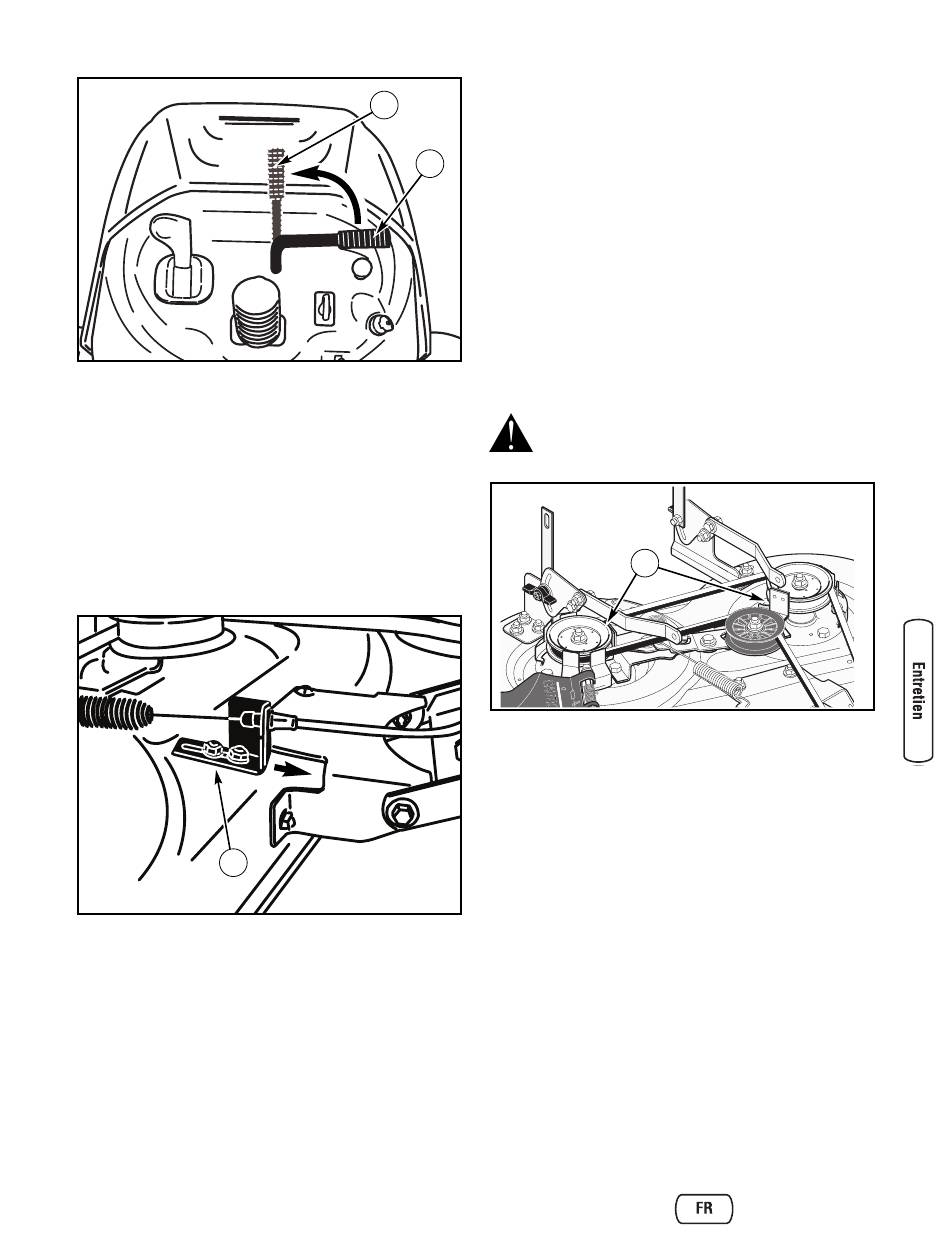 Entretien

FR