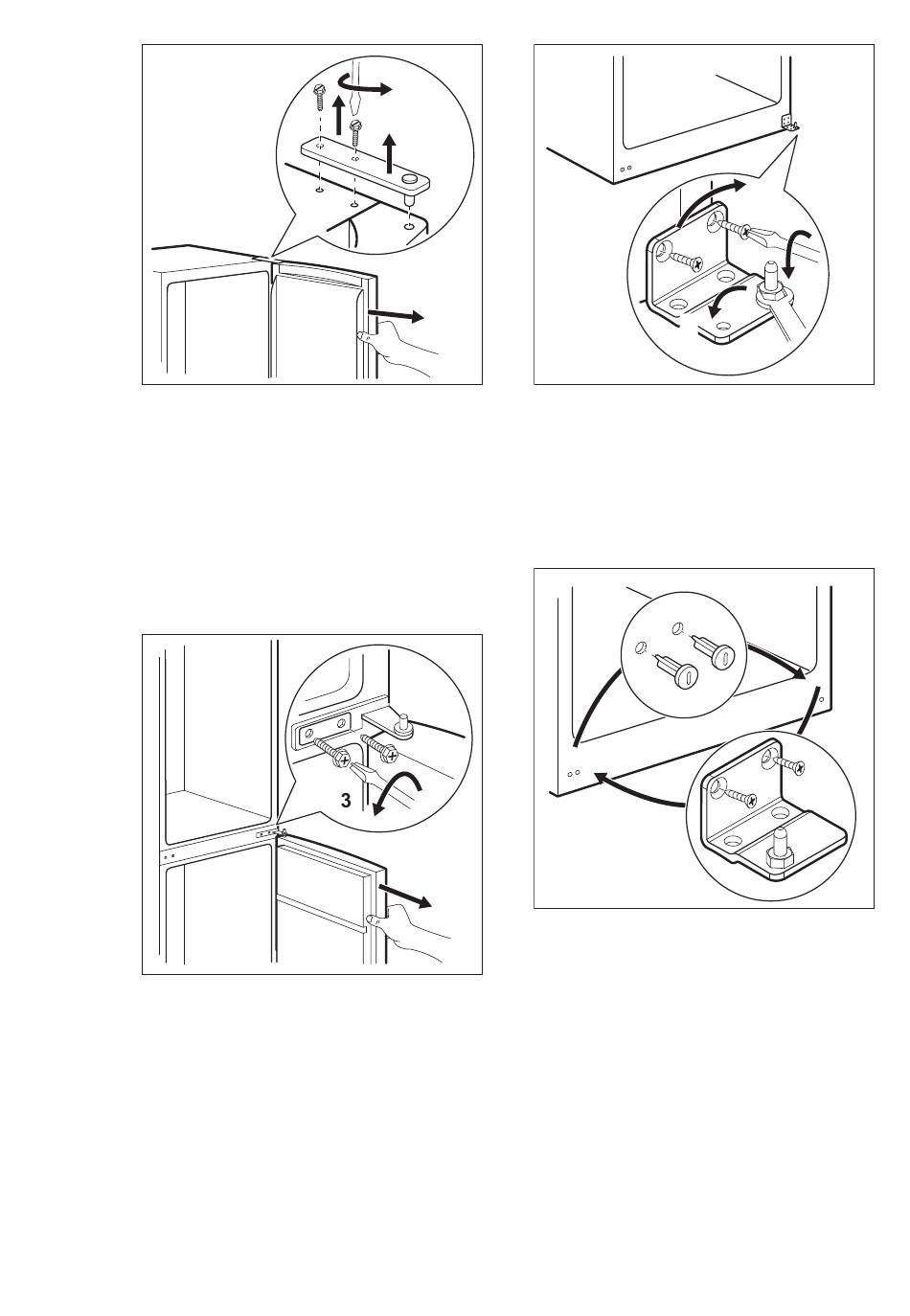 3