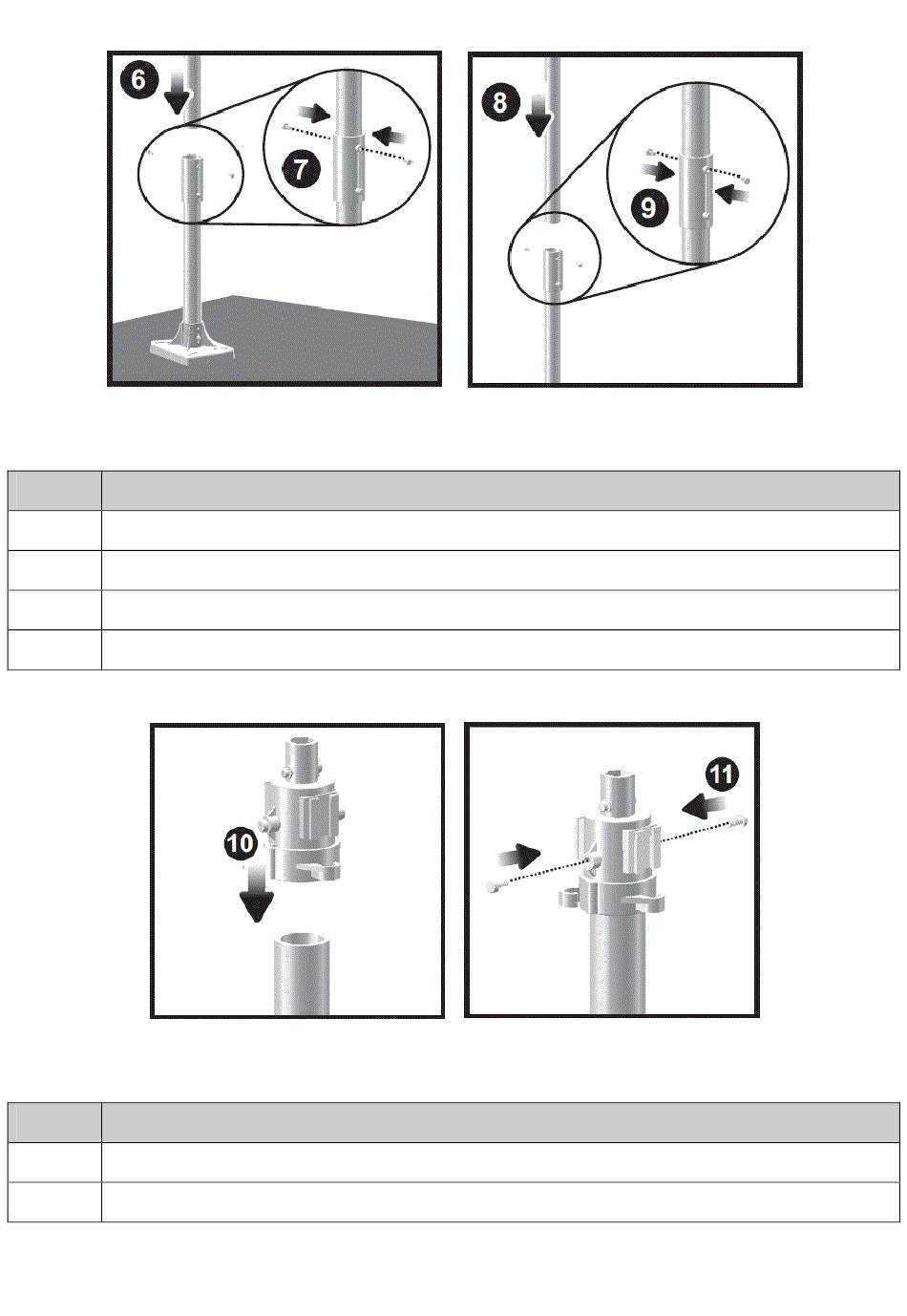 6

7

8

9

10

11