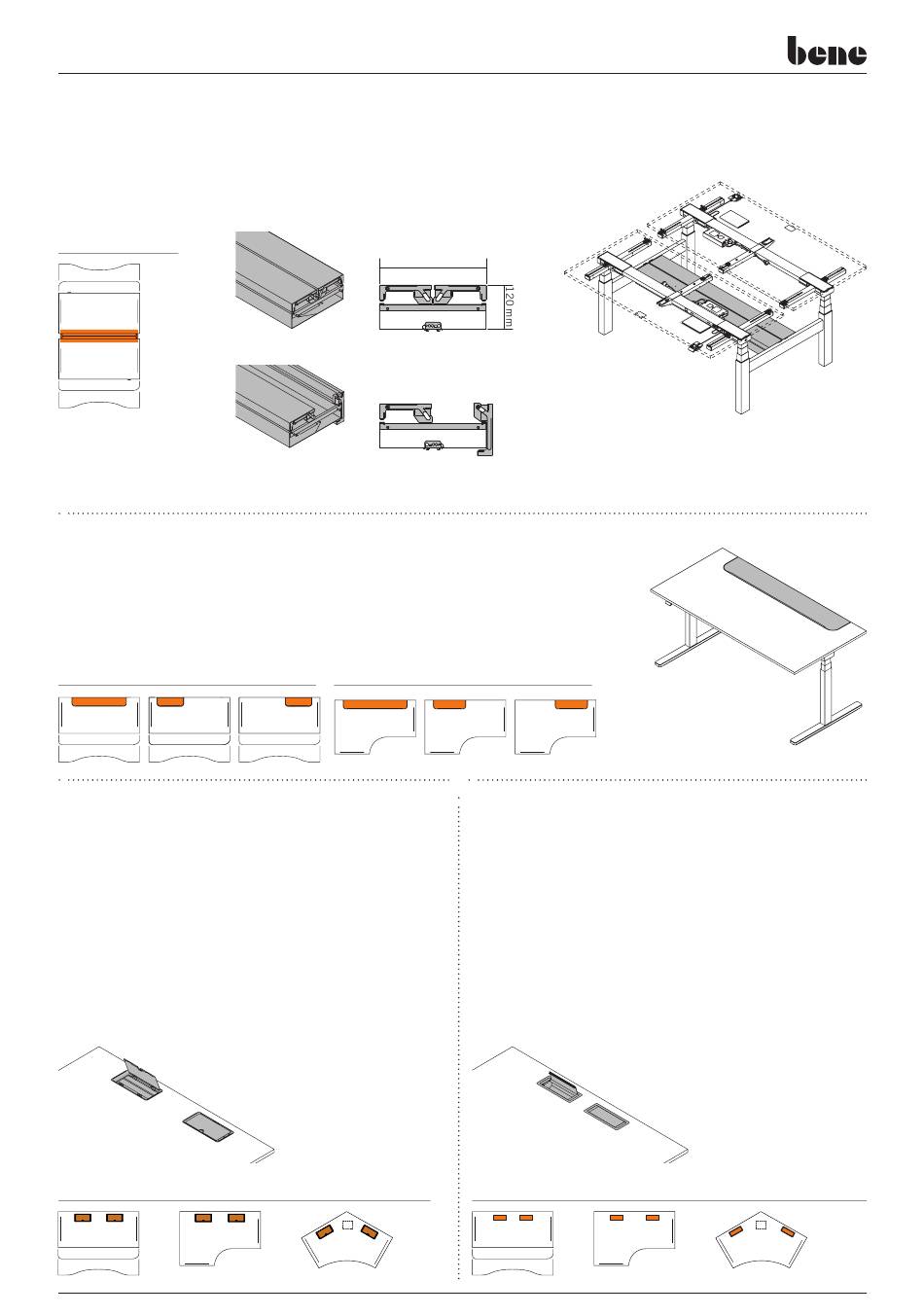 bene

120 mm