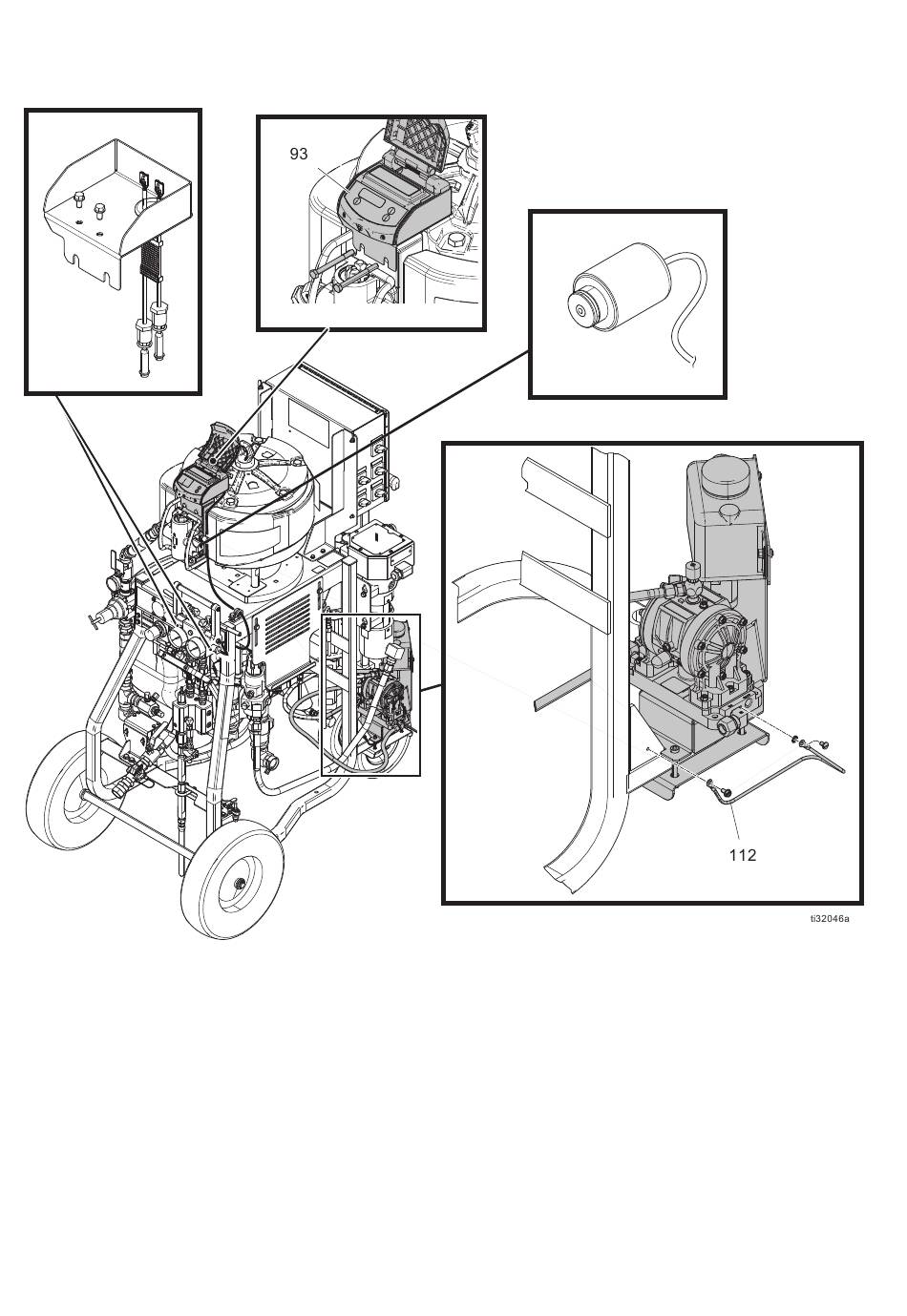 93

112

ti32046a