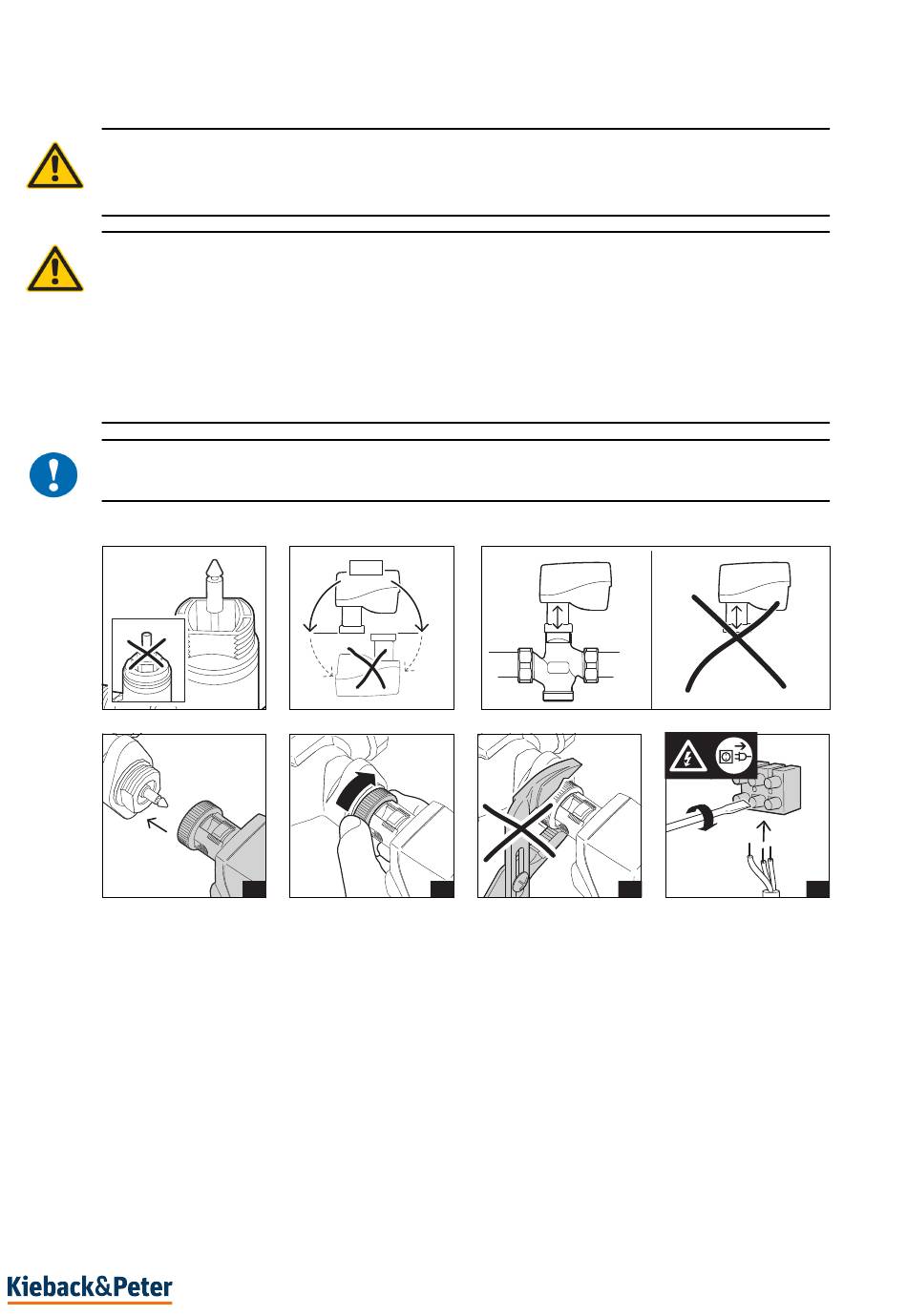 Kieback&Peter