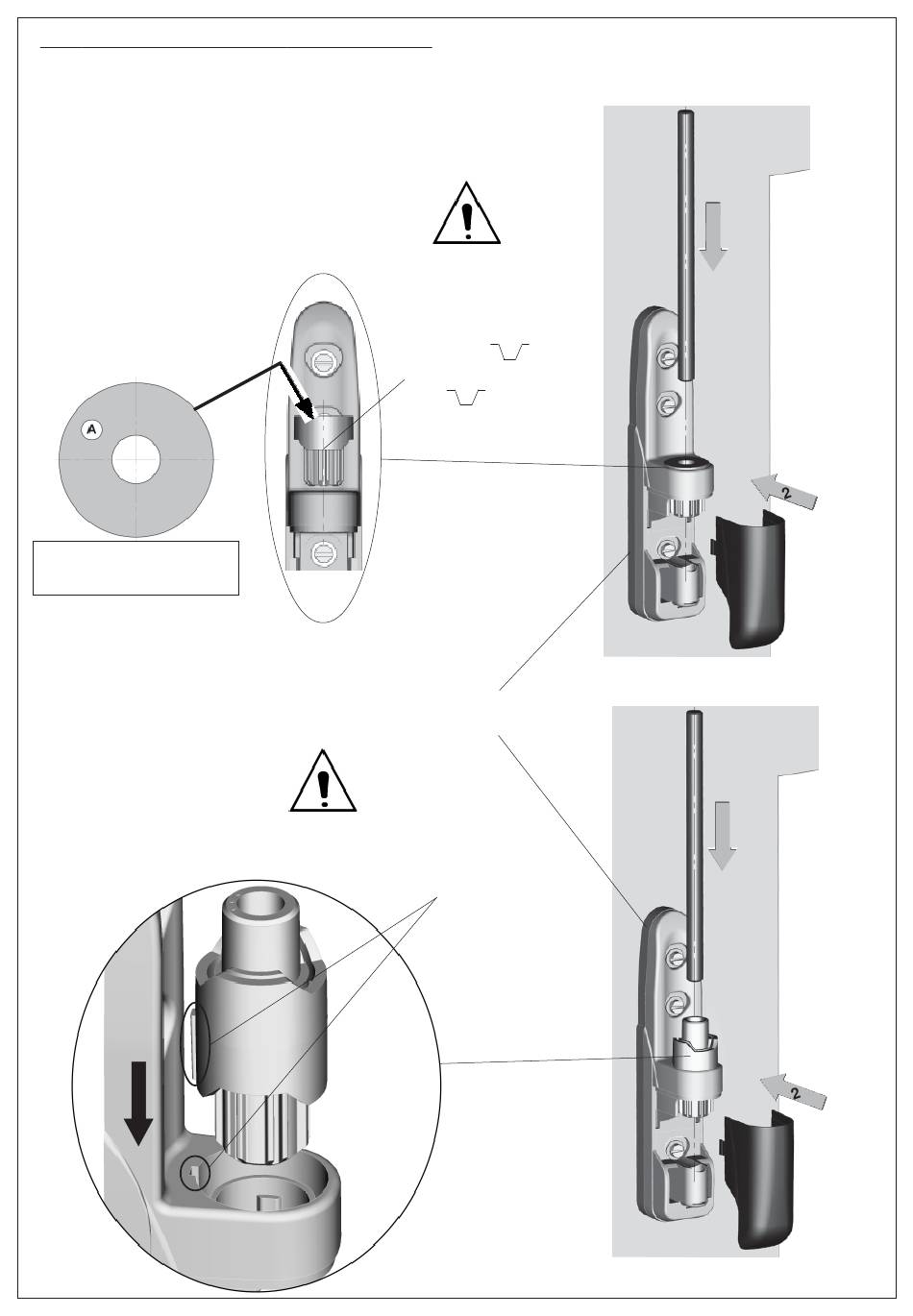 A

2

2