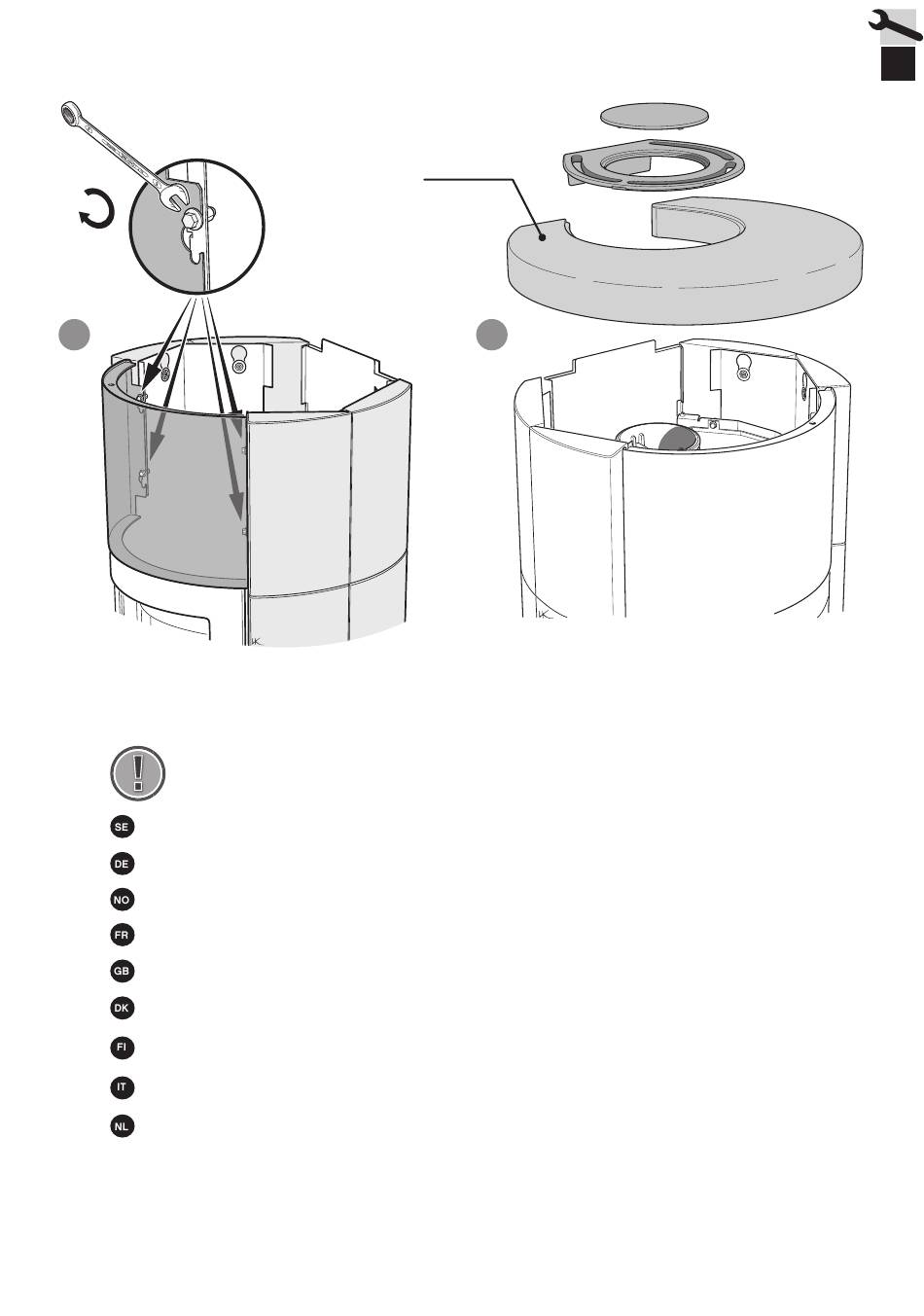 SE
DE
NO
FR
GB
DK
FI
IT
NL