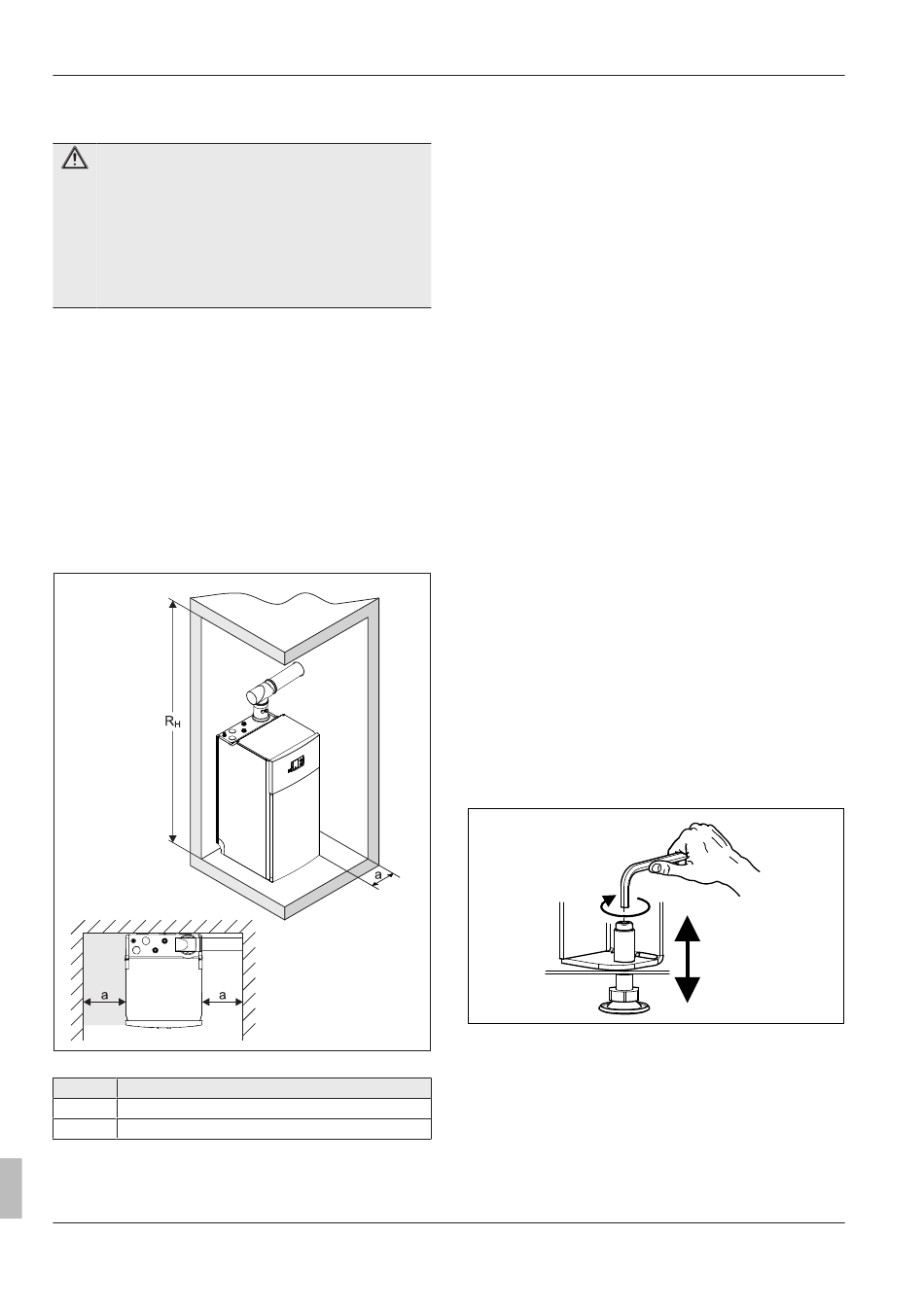 $R_H$

a

a

a