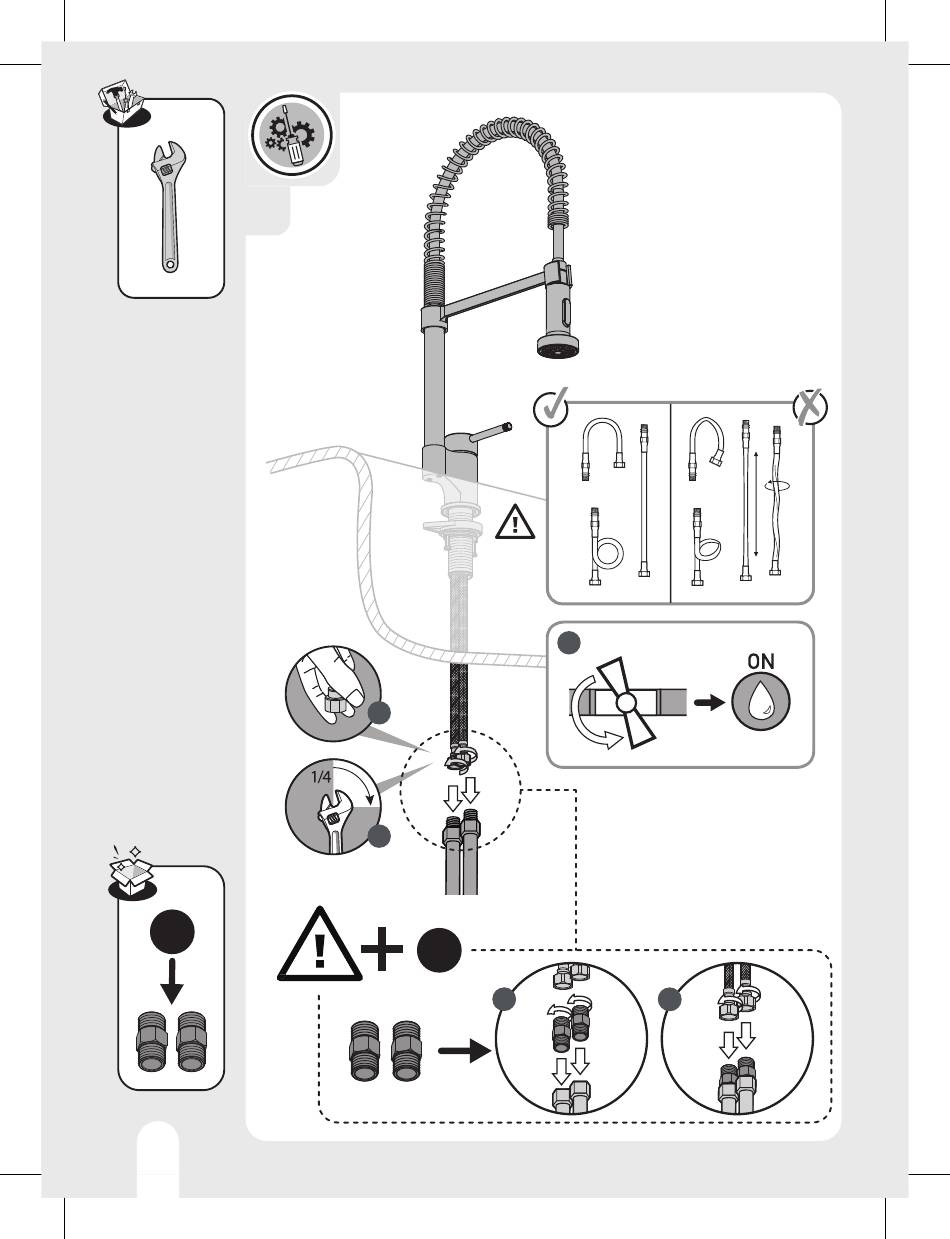 ON

1/4