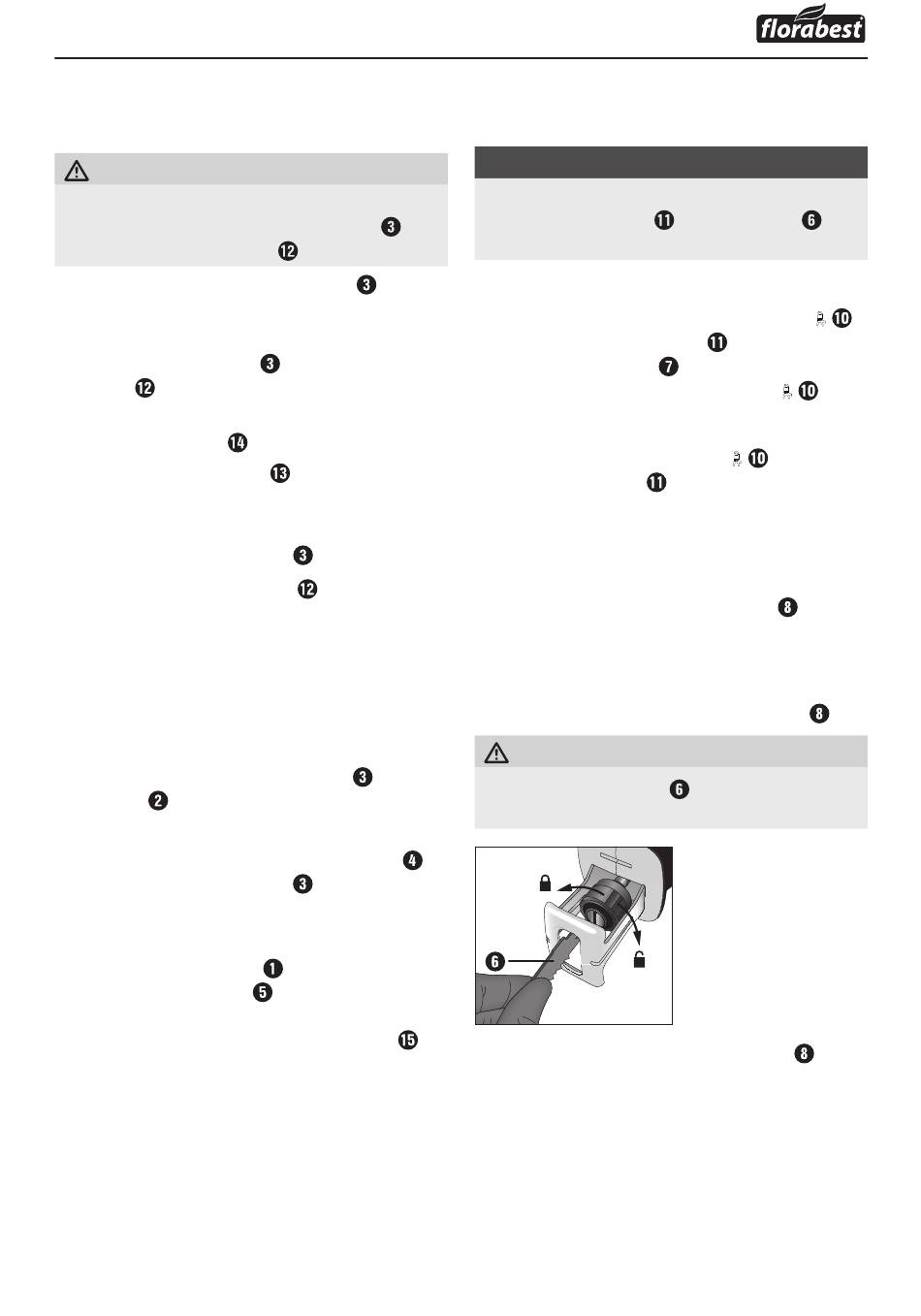 florabest

3

12

3

3

12

14

13

3

12

3

2

4

3

1

5

15

11

6

10

11

7

10

10

11

8

8

6

6

8