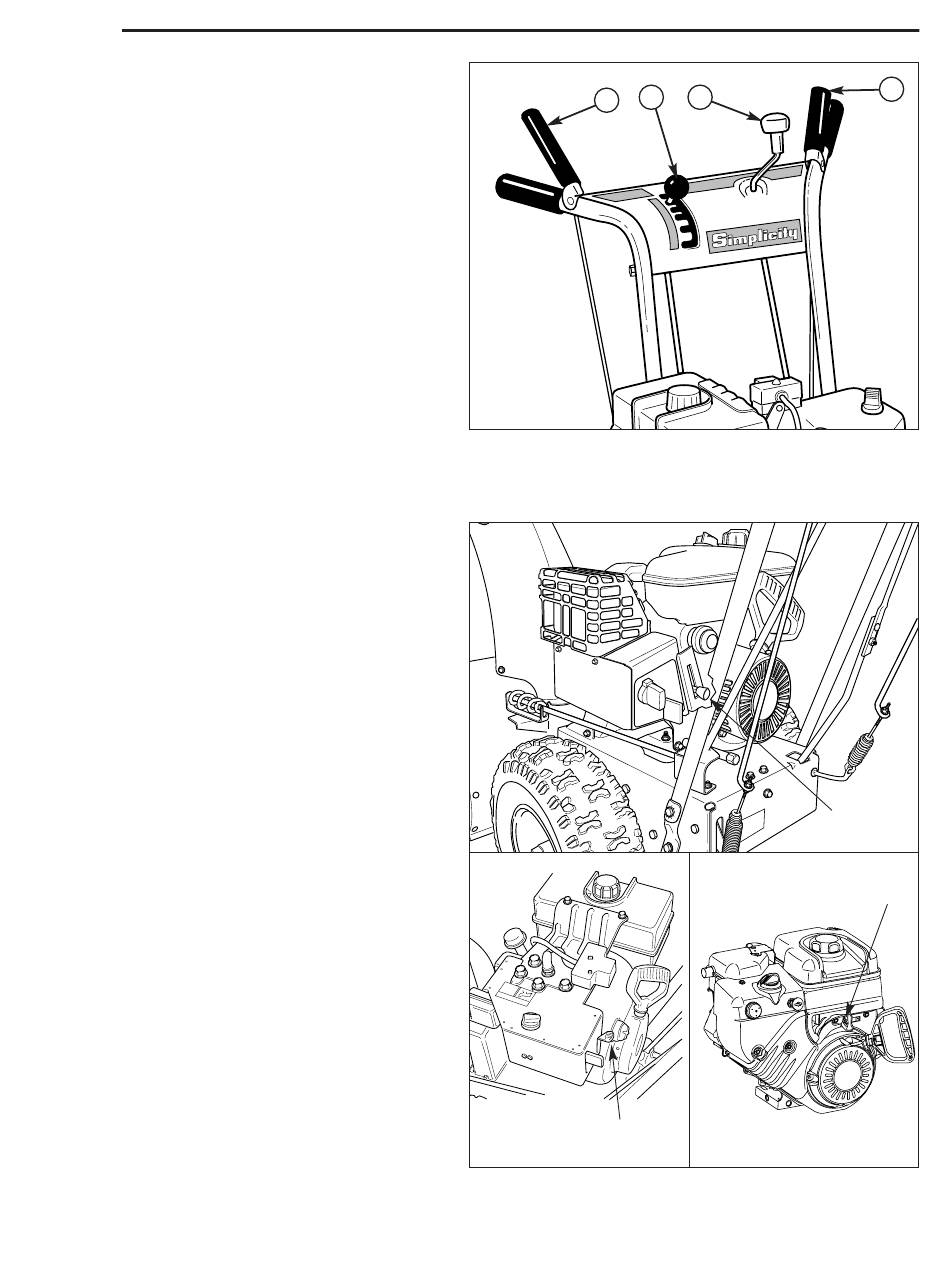 Simplicity