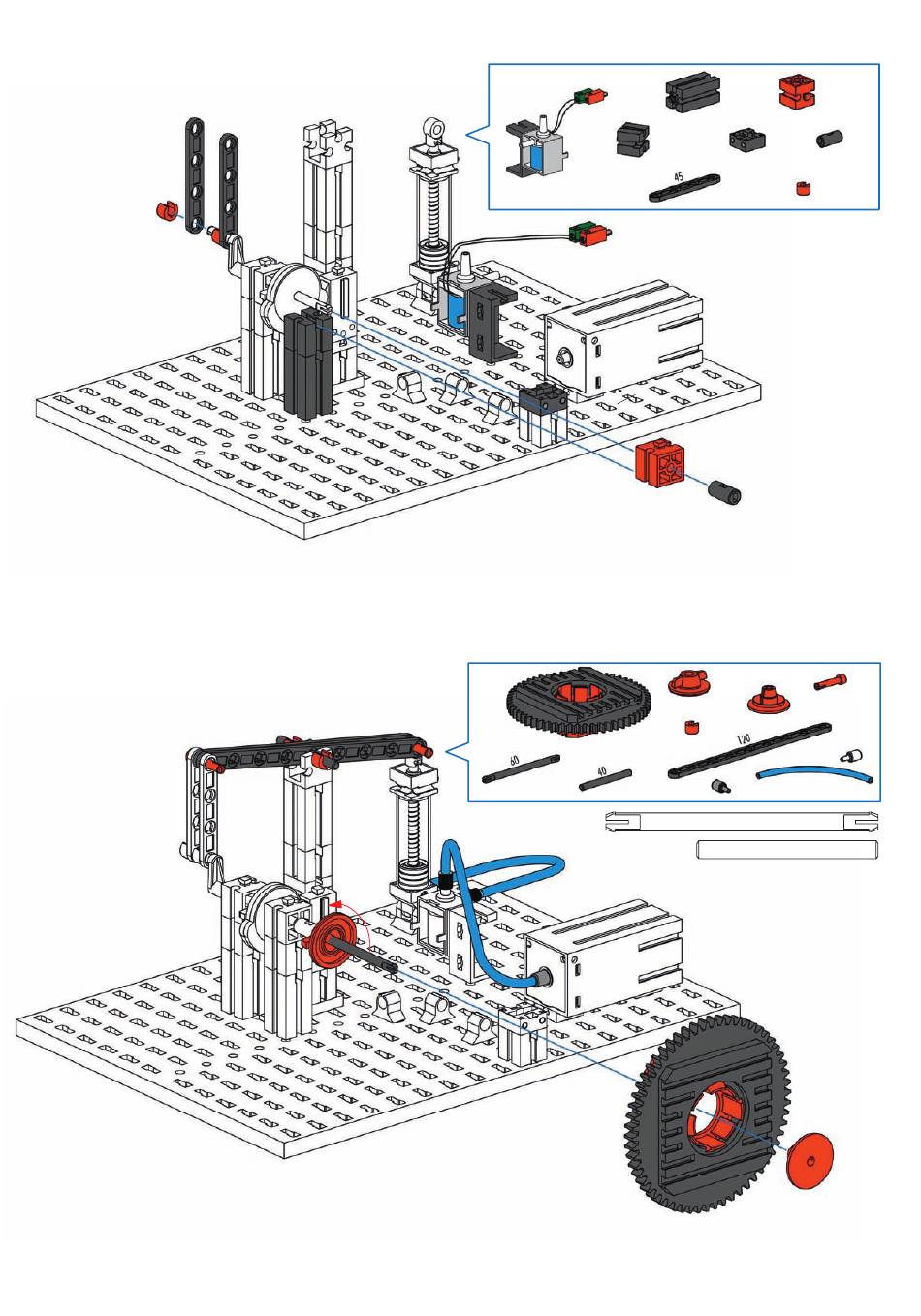 45

60
40
120