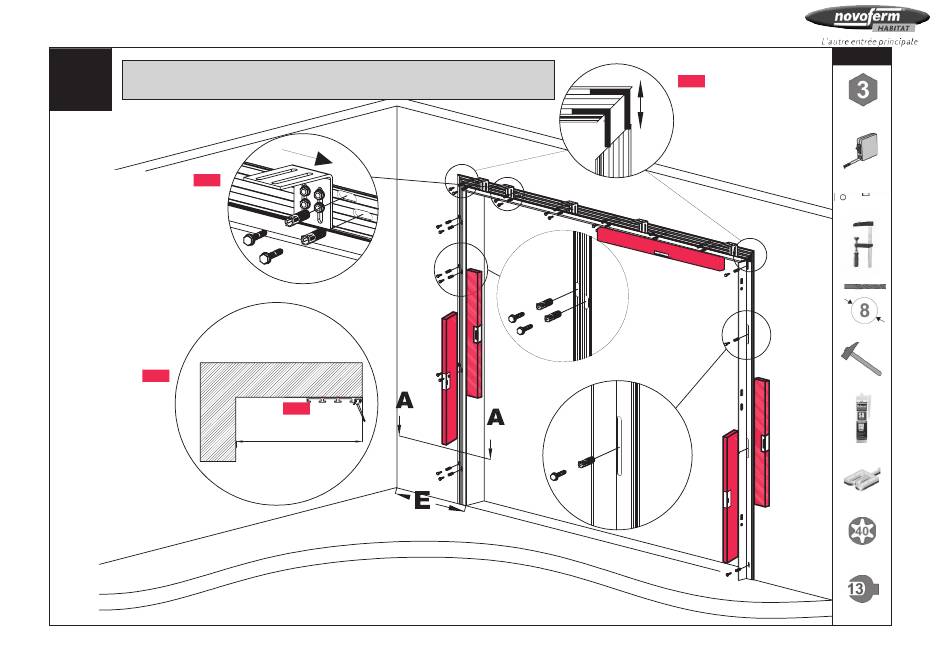 novoferm
HABITAT
L'autre entrée principale

3

8

A

A

E

40

13