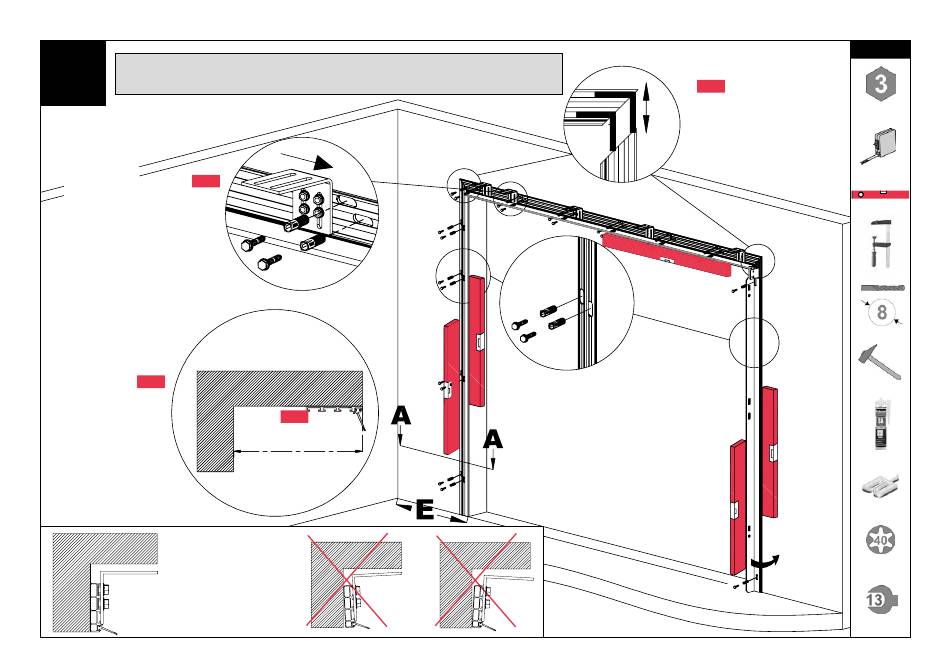 3

8

A

A

E

40

13